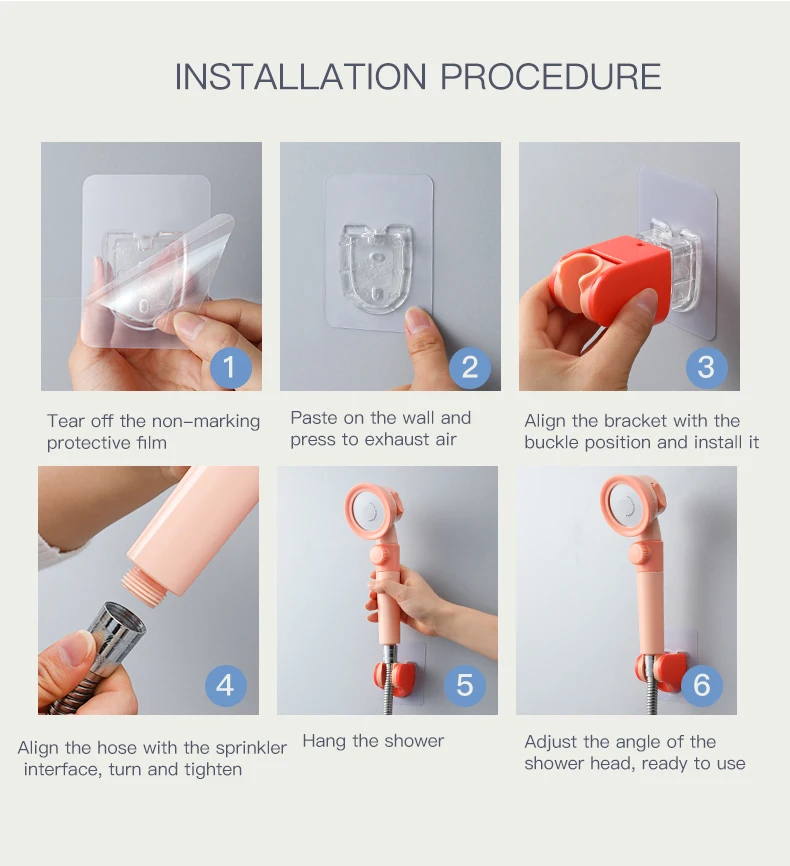 INSTALLATION PROCEDURE

1

Tear off the non-marking protective film

2

Paste on the wall and press to exhaust air

3

Align the bracket with the buckle position and install it

4

Align the hose with the sprinkler interface, turn and tighten

5

Hang the shower

6

Adjust the angle of the shower head, ready to use