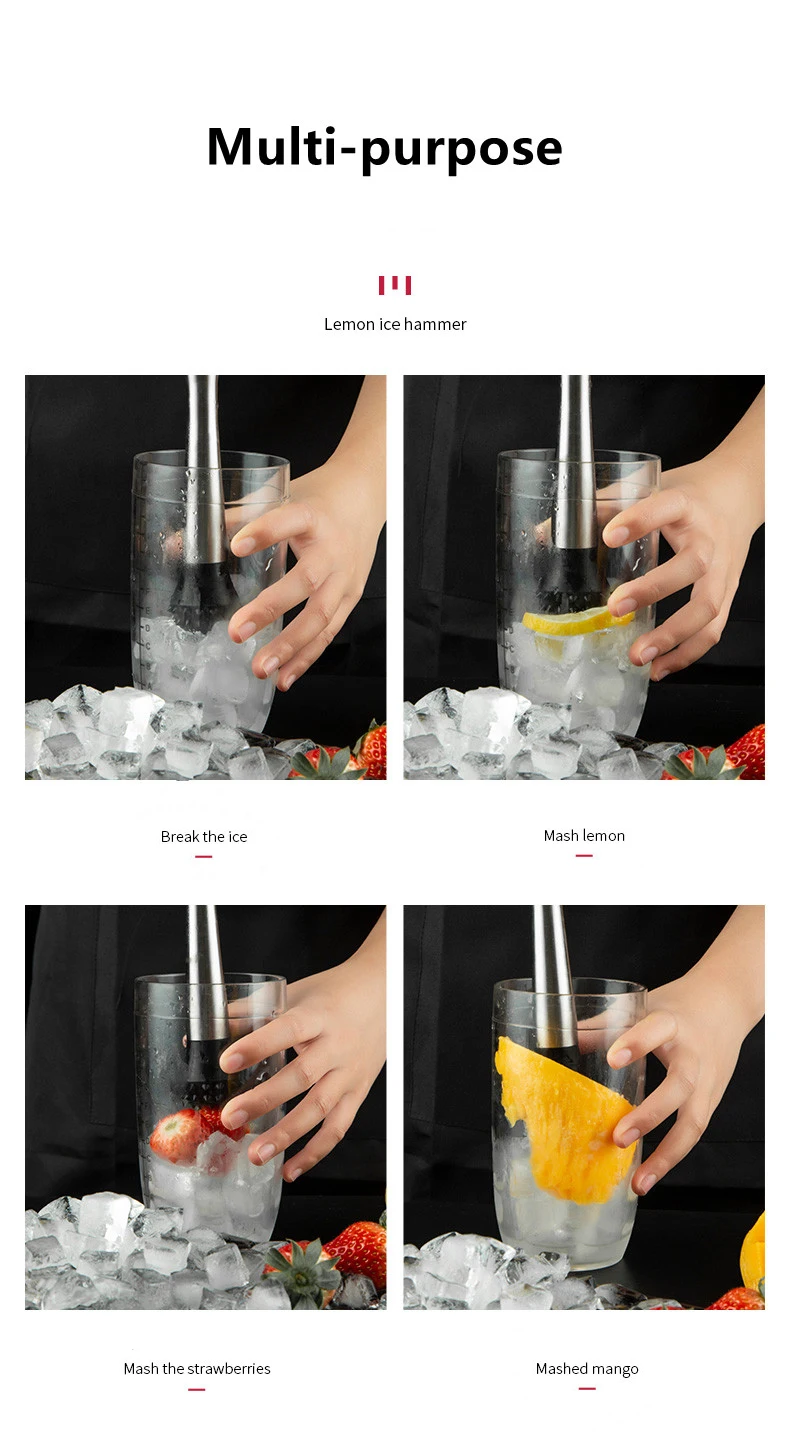 Multi-purpose

Lemon ice hammer

Break the ice

Mash lemon

Mash the strawberries

Mashed mango