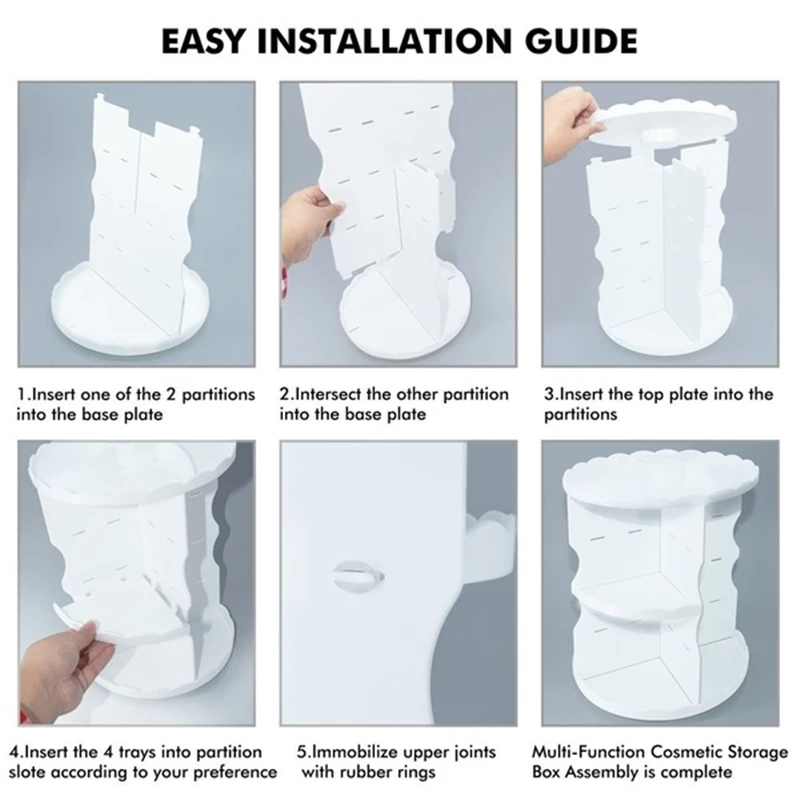 EASY INSTALLATION GUIDE

1.Insert one of the 2 partitions into the base plate

2.Intersect the other partition into the base plate

3.Insert the top plate into the partitions

4.Insert the 4 trays into partition slote according to your preference

5.Immobilize upper joints with rubber rings

Multi-Function Cosmetic Storage Box Assembly is complete