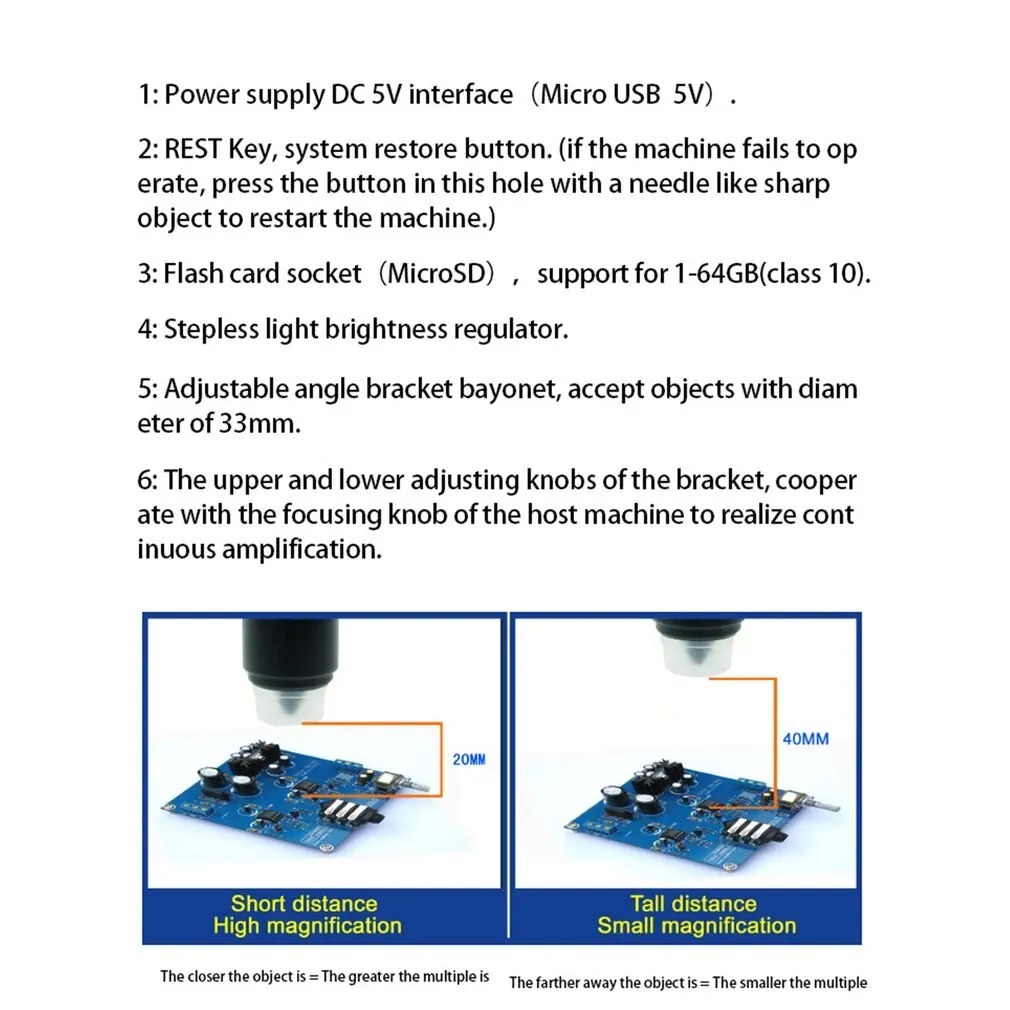 1: Power supply DC 5V interface（Micro USB 5V）.

2: REST Key, system restore button. (if the machine fails to op erate, press the button in this hole with a needle like sharp object to restart the machine.)

3: Flash card socket（MicroSD）, support for 1-64GB(class 10).

4: Stepless light brightness regulator.

5: Adjustable angle bracket bayonet, accept objects with diam eter of 33mm.

6: The upper and lower adjusting knobs of the bracket, cooper ate with the focusing knob of the host machine to realize cont inuous amplification.

20MM

Short distance
High magnification

40MM

Tall distance
Small magnification

The closer the object is = The greater the multiple is

The farther away the object is = The smaller the multiple