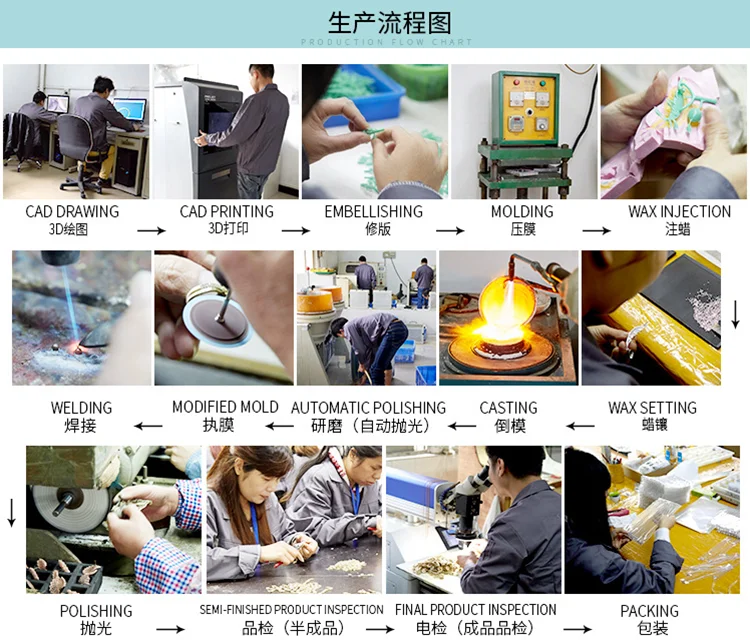 生产流程图
PRODUCTION FLOW CHART

CAD DRAWING
3D绘图

CAD PRINTING
3D打印

EMBELLISHING
修版

MOLDING
压膜

WAX INJECTION
注蜡

WAX SETTING
蜡镶

CASTING
倒模

AUTOMATIC POLISHING
研磨（自动抛光）

MODIFIED MOLD
执膜

WELDING
焊接

POLISHING
抛光

SEMI-FINISHED PRODUCT INSPECTION
品检（半成品）

FINAL PRODUCT INSPECTION
电检（成品品检）

PACKING
包装