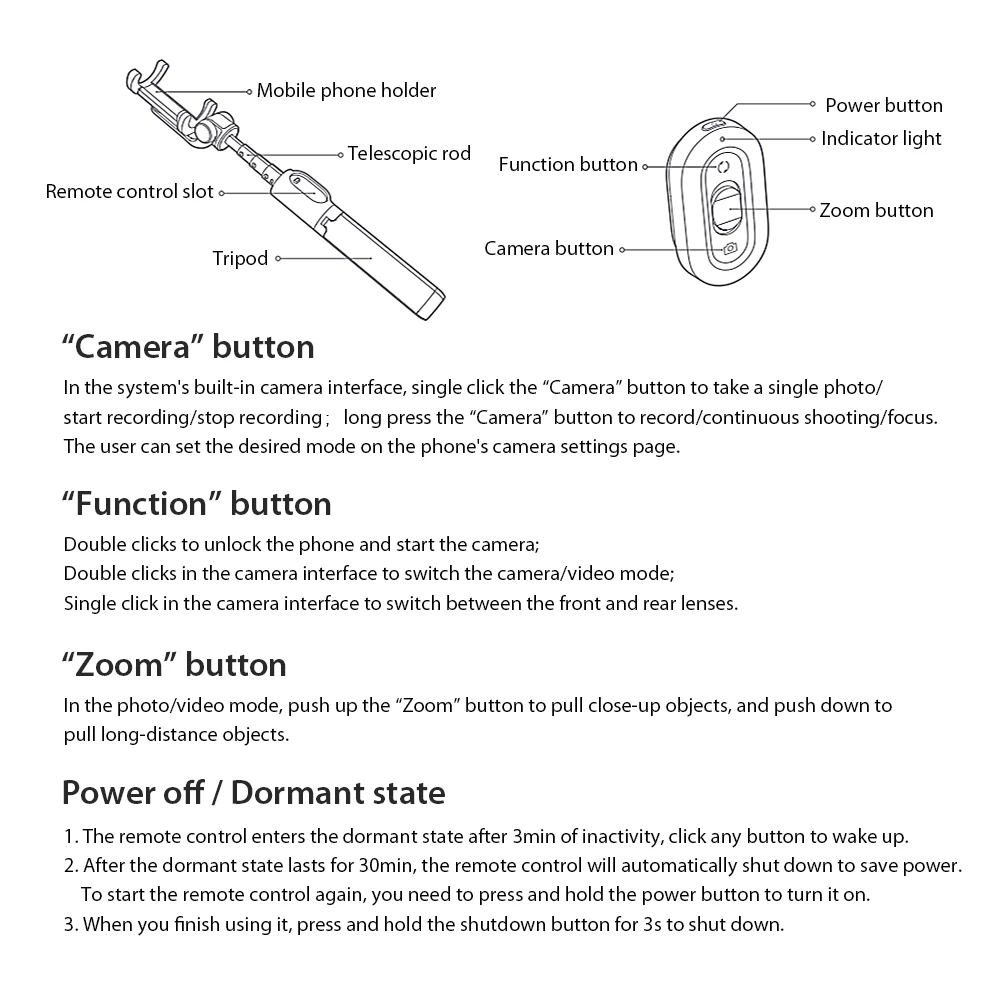 Mobile phone holder
Telescopic rod
Remote control slot
Tripod

Power button
Indicator light
Function button
Zoom button
Camera button

“Camera” button
In the system's built-in camera interface, single click the “Camera” button to take a single photo/ start recording/stop recording ; long press the “Camera” button to record/continuous shooting/focus. The user can set the desired mode on the phone's camera settings page.

“Function” button
Double clicks to unlock the phone and start the camera;
Double clicks in the camera interface to switch the camera/video mode;
Single click in the camera interface to switch between the front and rear lenses.

“Zoom” button
In the photo/video mode, push up the “Zoom” button to pull close-up objects, and push down to pull long-distance objects.

Power off / Dormant state
1. The remote control enters the dormant state after 3min of inactivity, click any button to wake up.
2. After the dormant state lasts for 30min, the remote control will automatically shut down to save power. To start the remote control again, you need to press and hold the power button to turn it on.
3. When you finish using it, press and hold the shutdown button for 3s to shut down.