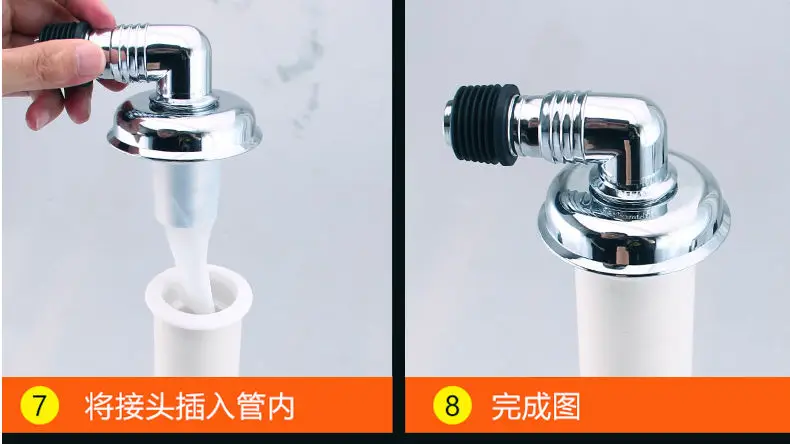 7 将接头插入管内

8 完成图