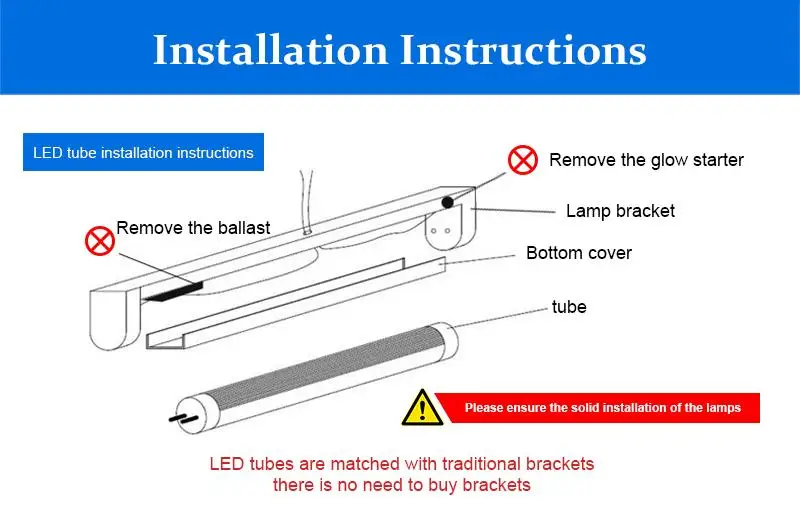 Installation Instructions

LED tube installation instructions

Remove the glow starter

Lamp bracket

Remove the ballast

Bottom cover

tube

Please ensure the solid installation of the lamps

LED tubes are matched with traditional brackets
there is no need to buy brackets