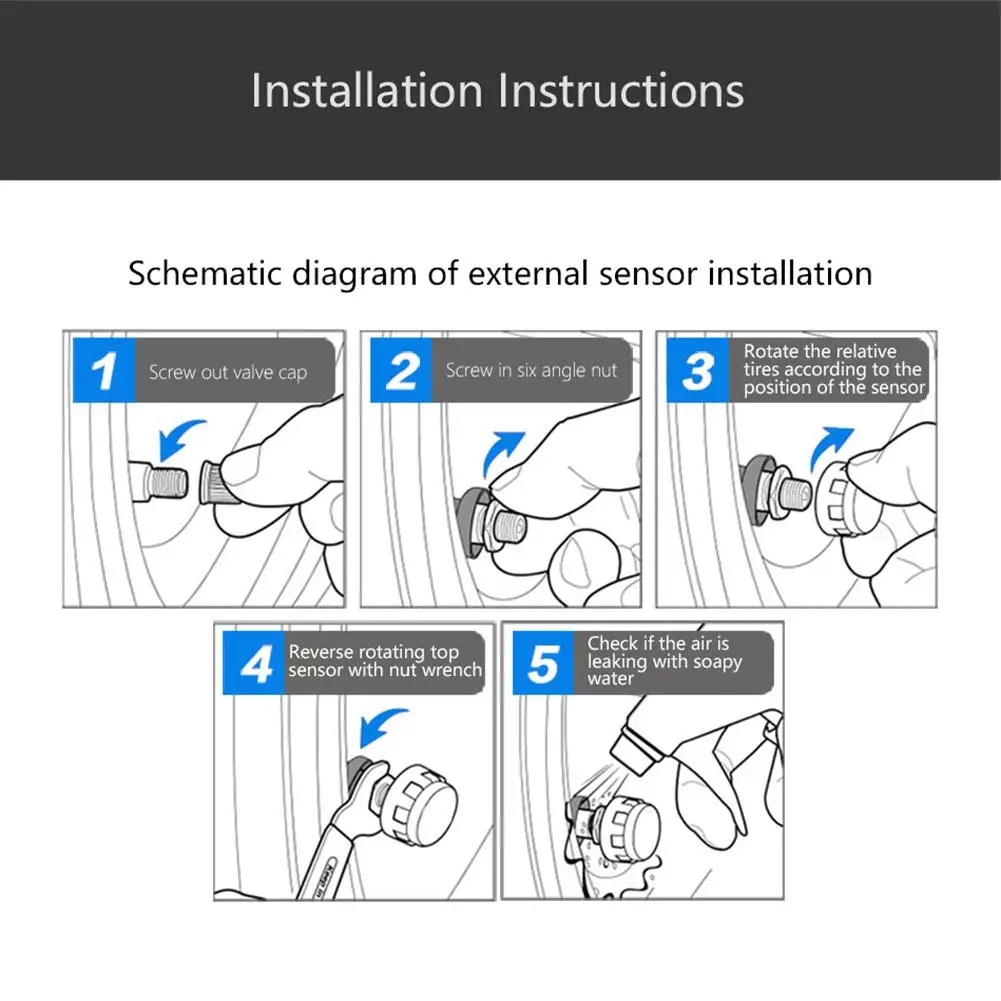 Installation Instructions

Schematic diagram of external sensor installation

1 Screw out valve cap

2 Screw in six angle nut

3 Rotate the relative tires according to the position of the sensor

4 Reverse rotating top sensor with nut wrench

5 Check if the air is leaking with soapy water