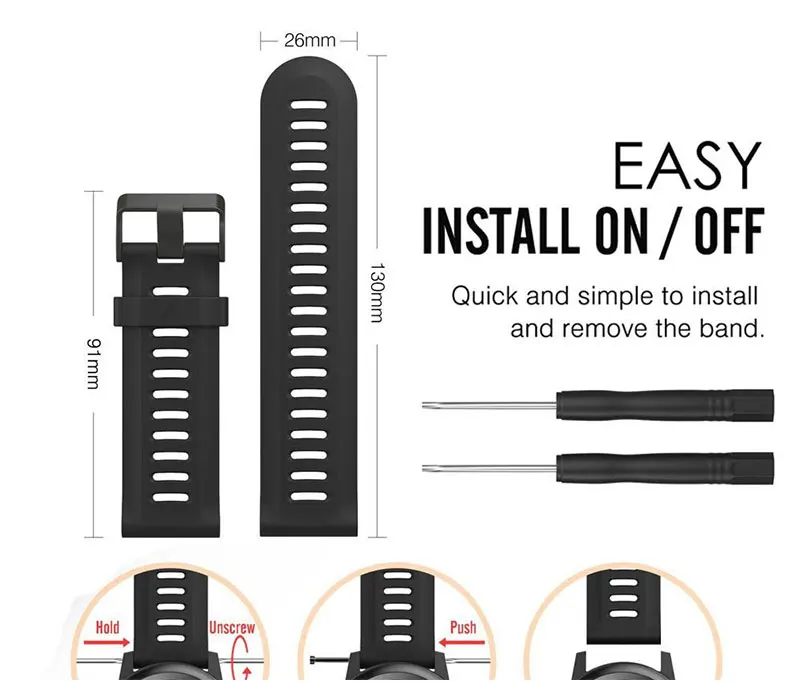 26mm

91mm

130mm

EASY
INSTALL ON / OFF

Quick and simple to install and remove the band.

Hold

Unscrew

Push