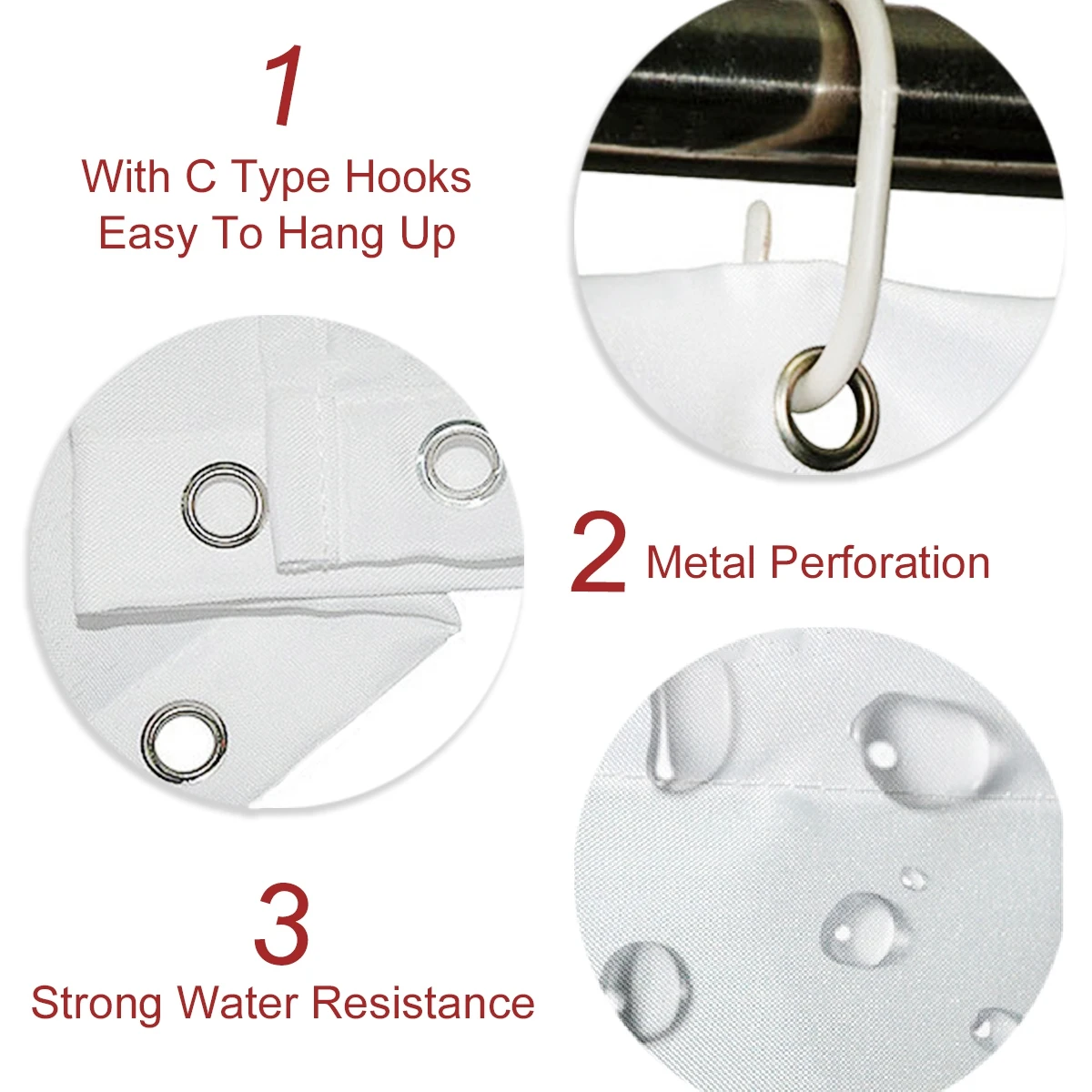 1
With C Type Hooks
Easy To Hang Up

2 Metal Perforation

3
Strong Water Resistance