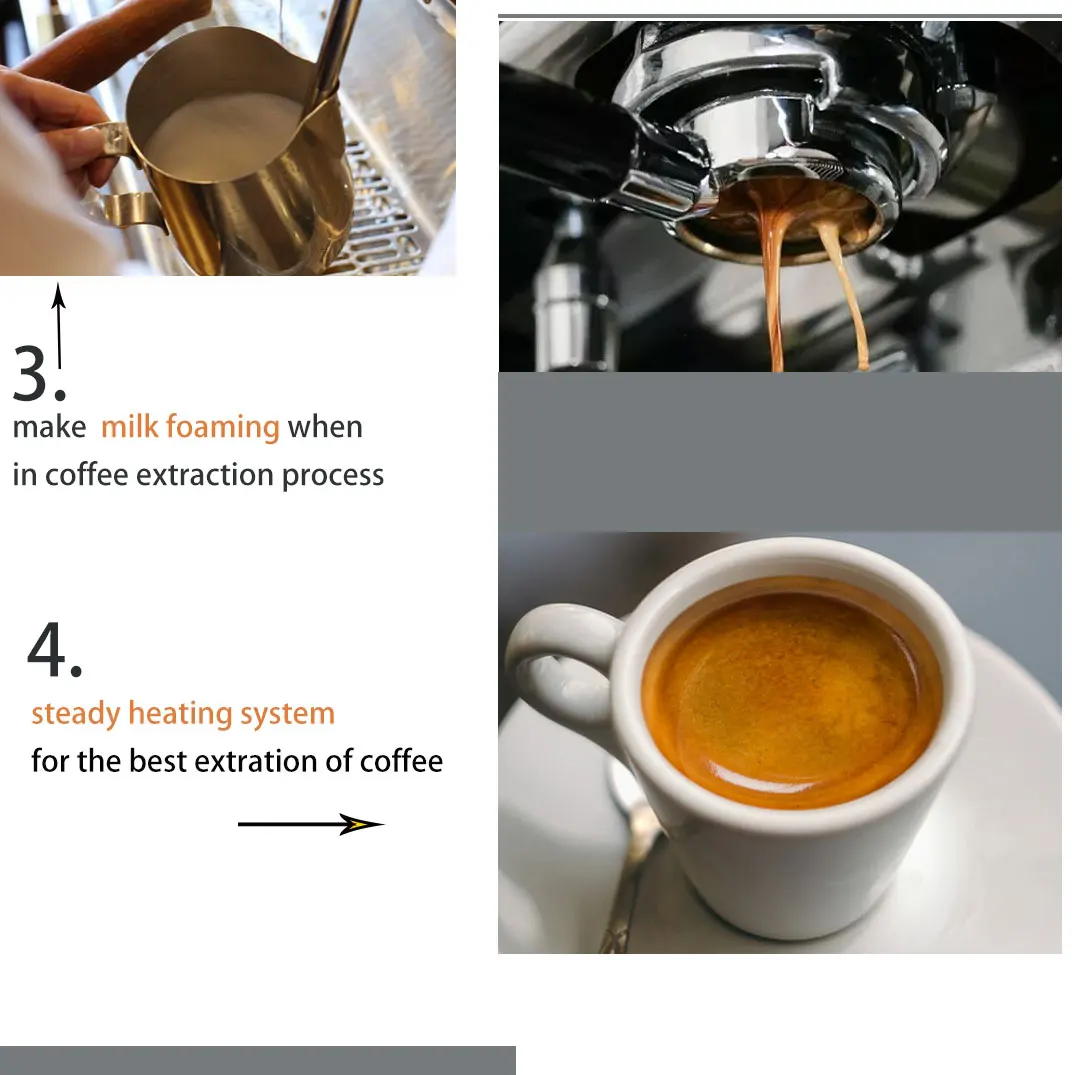 3.
make milk foaming when in coffee extraction process

4.
steady heating system
for the best extration of coffee