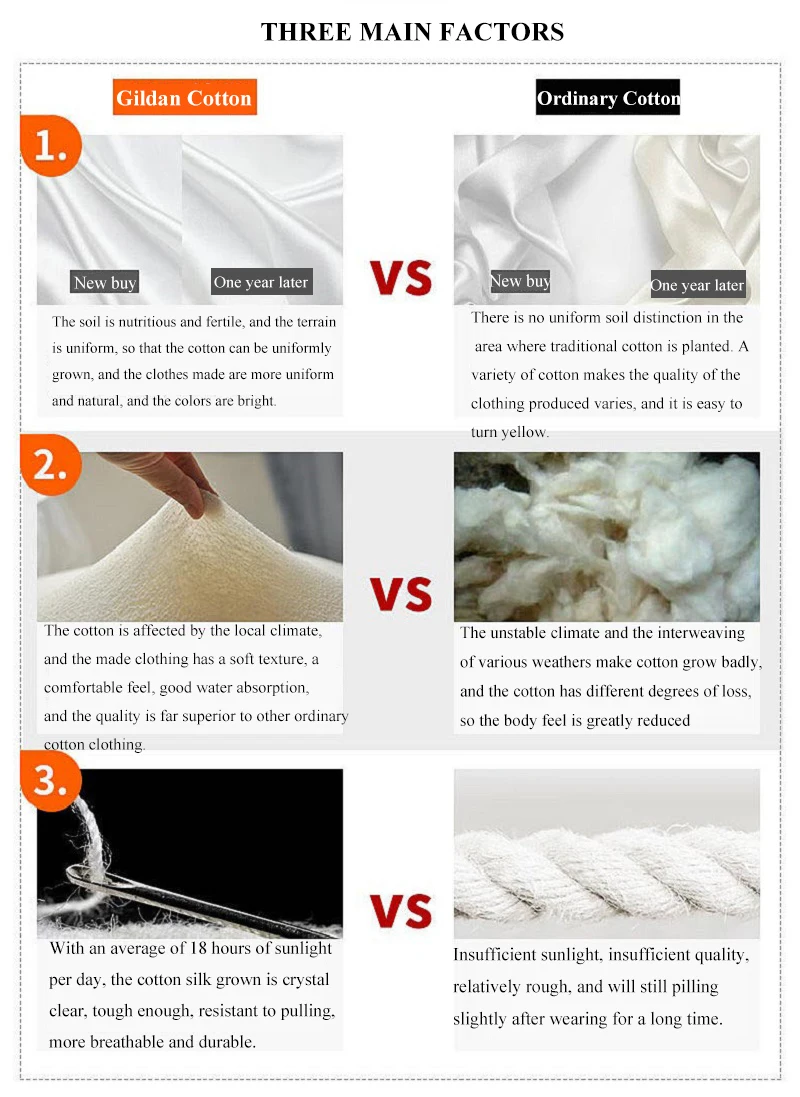 THREE MAIN FACTORS

Gildan Cotton

Ordinary Cotton

1.

New buy

One year later

VS

New buy

One year later

The soil is nutritious and fertile, and the terrain is uniform, so that the cotton can be uniformly grown, and the clothes made are more uniform and natural, and the colors are bright.

There is no uniform soil distinction in the area where traditional cotton is planted. A variety of cotton makes the quality of the clothing produced varies, and it is easy to turn yellow.

2.

VS

The cotton is affected by the local climate, and the made clothing has a soft texture, a comfortable feel, good water absorption, and the quality is far superior to other ordinary cotton clothing.

The unstable climate and the interweaving of various weathers make cotton grow badly, and the cotton has different degrees of loss, so the body feel is greatly reduced

3.

VS

With an average of 18 hours of sunlight per day, the cotton silk grown is crystal clear, tough enough, resistant to pulling, more breathable and durable.

Insufficient sunlight, insufficient quality, relatively rough, and will still pilling slightly after wearing for a long time.