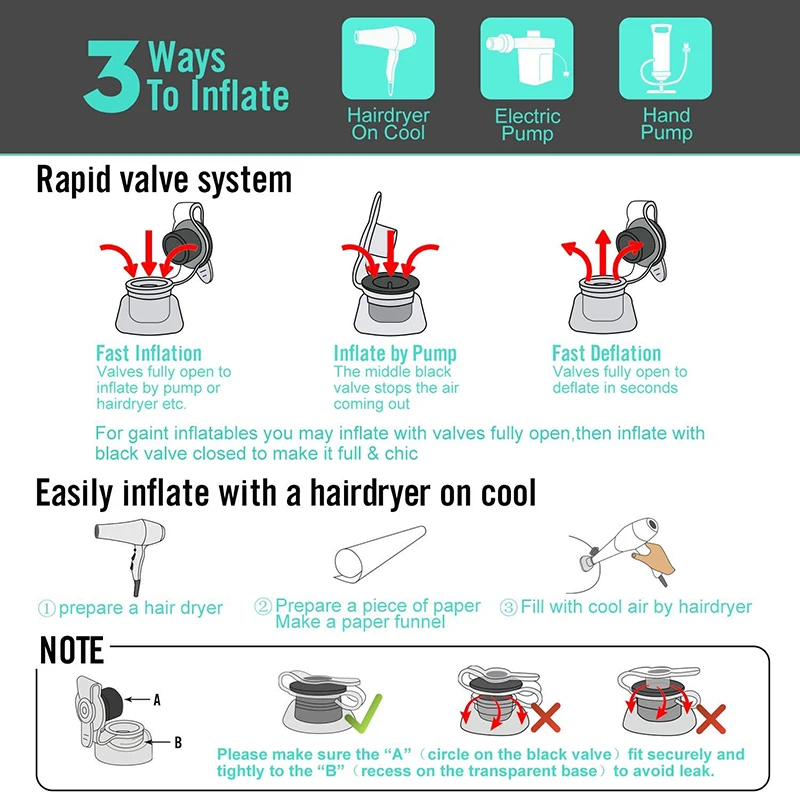 3 Ways To Inflate

Hairdryer On Cool

Electric Pump

Hand Pump

Rapid valve system

Fast Inflation
Valves fully open to inflate by pump or hairdryer etc.

Inflate by Pump
The middle black valve stops the air coming out

Fast Deflation
Valves fully open to deflate in seconds

For gaint inflatables you may inflate with valves fully open,then inflate with black valve closed to make it full & chic

Easily inflate with a hairdryer on cool

①prepare a hair dryer

②Prepare a piece of paper Make a paper funnel

③Fill with cool air by hairdryer

NOTE

A

B

Please make sure the “A”（circle on the black valve）fit securely and tightly to the “B”（recess on the transparent base）to avoid leak.