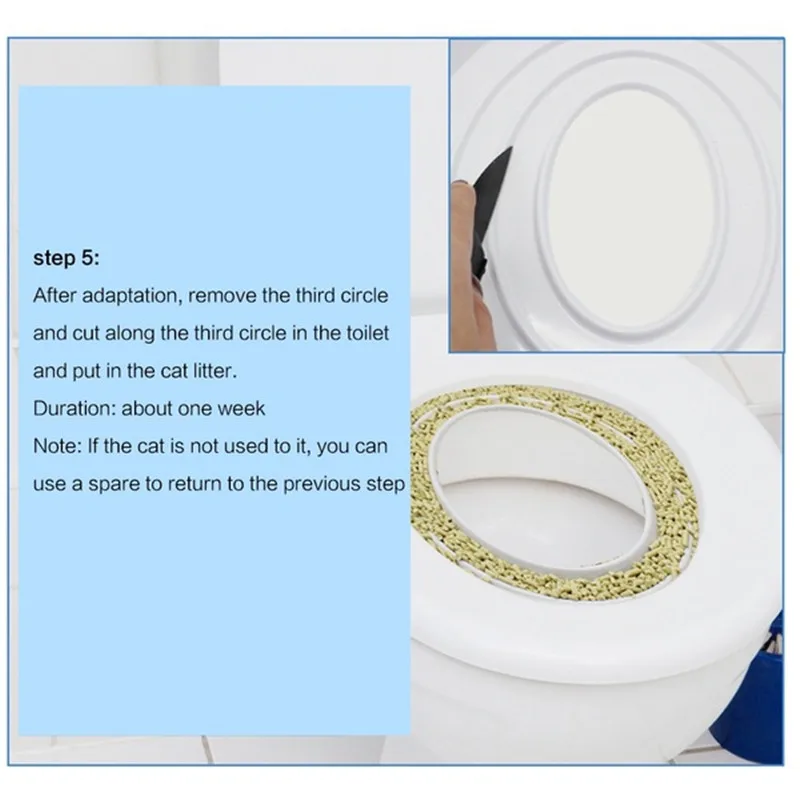 step 5:
After adaptation, remove the third circle and cut along the third circle in the toilet and put in the cat litter.
Duration: about one week
Note: If the cat is not used to it, you can use a spare to return to the previous step