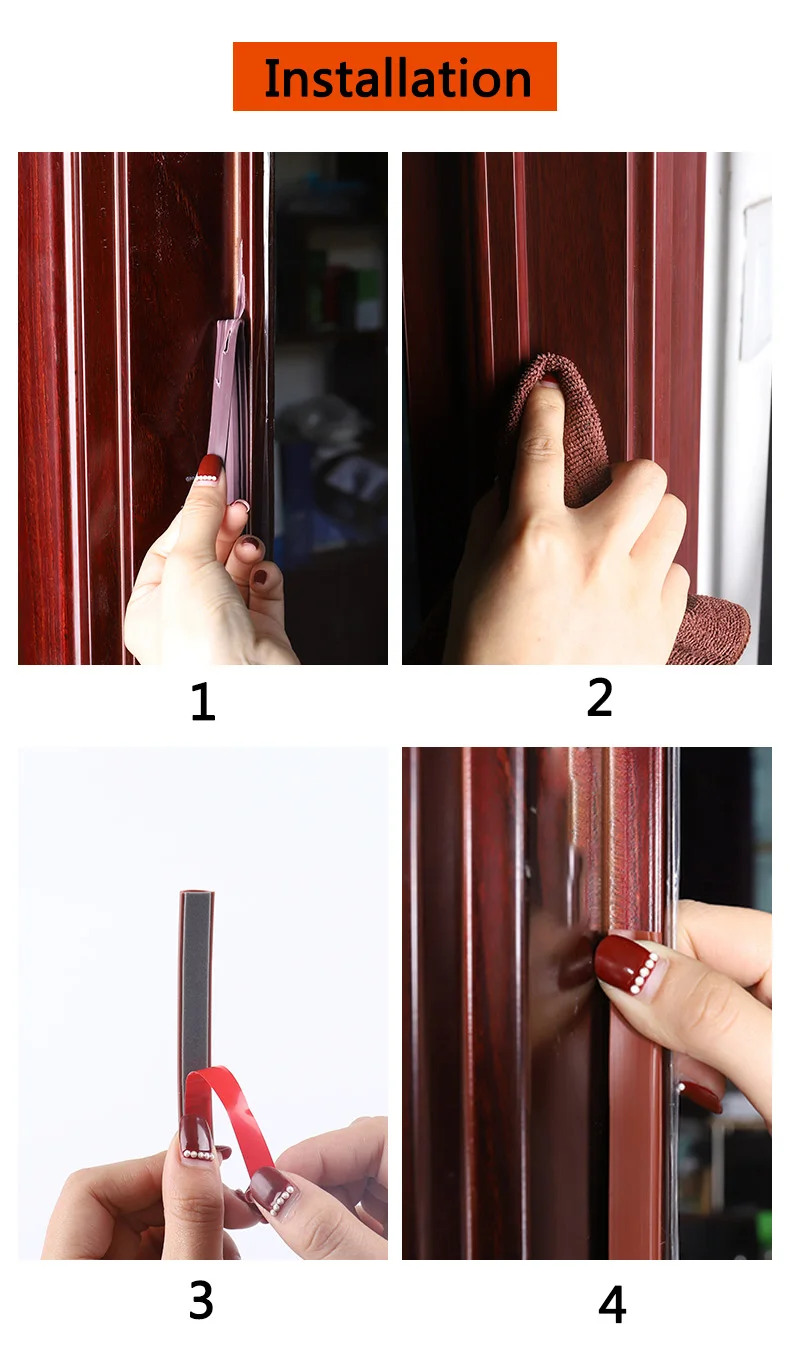 Installation

1

2

3

4