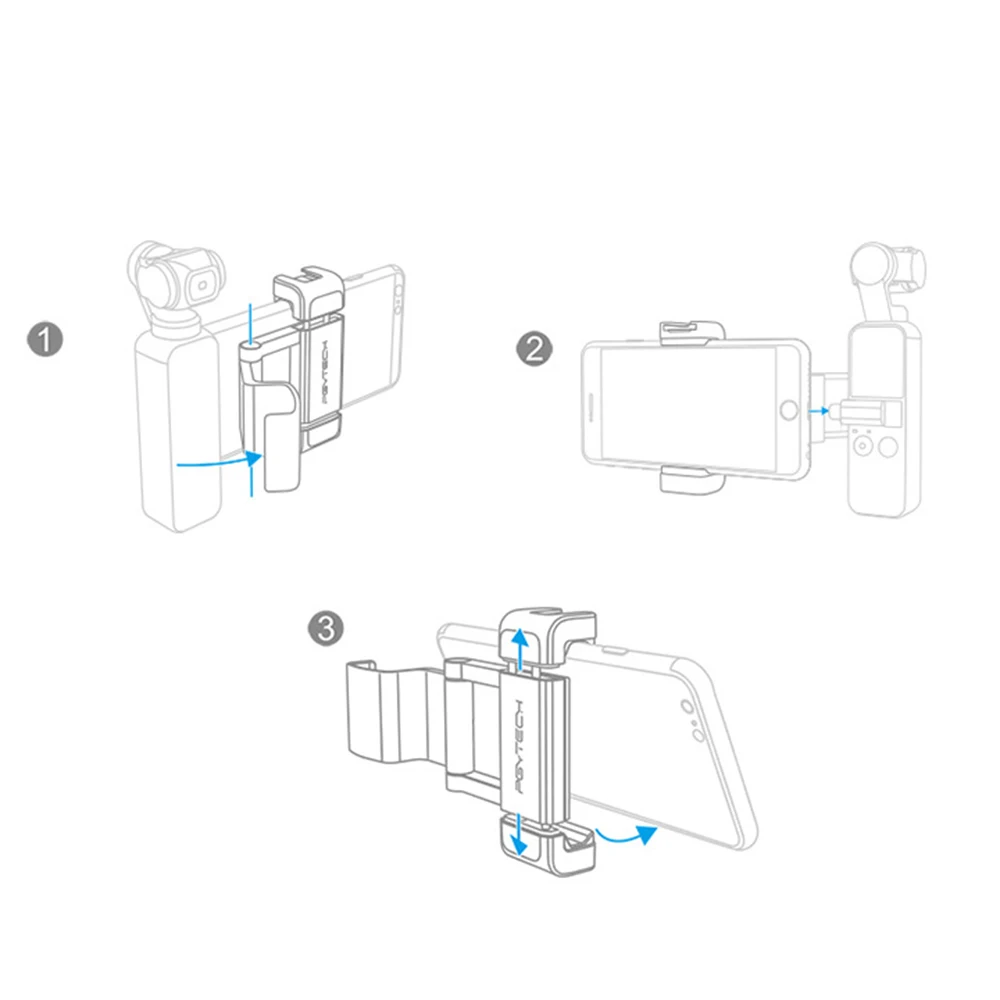 1

PGYTECH

2

3

PGYTECH