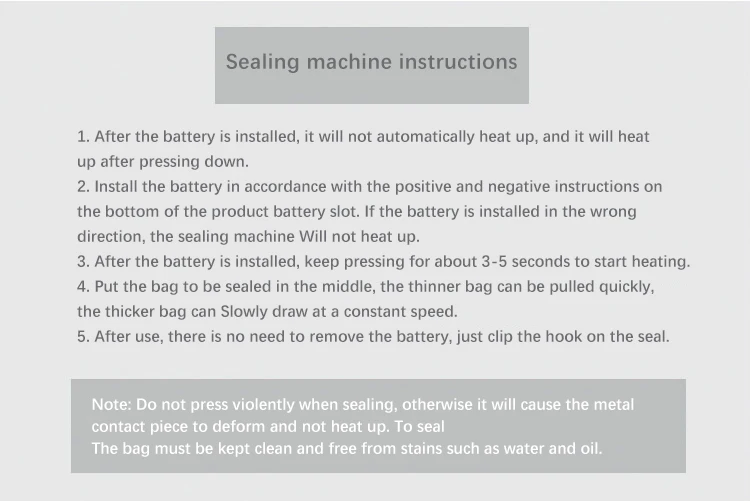 Sealing machine instructions

1. After the battery is installed, it will not automatically heat up, and it will heat up after pressing down.
2. Install the battery in accordance with the positive and negative instructions on the bottom of the product battery slot. If the battery is installed in the wrong direction, the sealing machine Will not heat up.
3. After the battery is installed, keep pressing for about 3-5 seconds to start heating.
4. Put the bag to be sealed in the middle, the thinner bag can be pulled quickly, the thicker bag can Slowly draw at a constant speed.
5. After use, there is no need to remove the battery, just clip the hook on the seal.

Note: Do not press violently when sealing, otherwise it will cause the metal contact piece to deform and not heat up. To seal
The bag must be kept clean and free from stains such as water and oil.