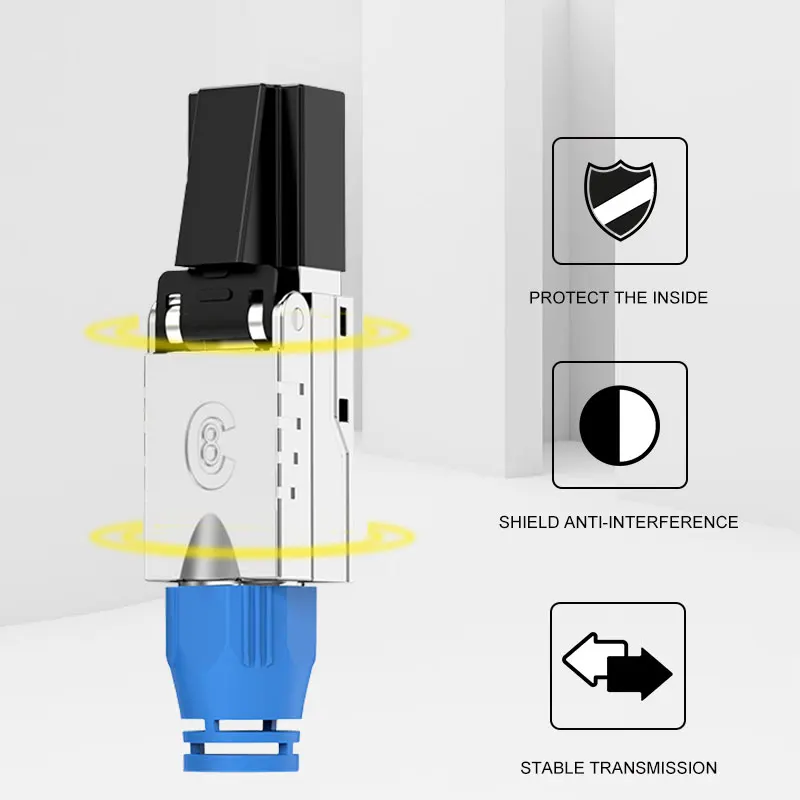 C8

PROTECT THE INSIDE

SHIELD ANTI-INTERFERENCE

STABLE TRANSMISSION