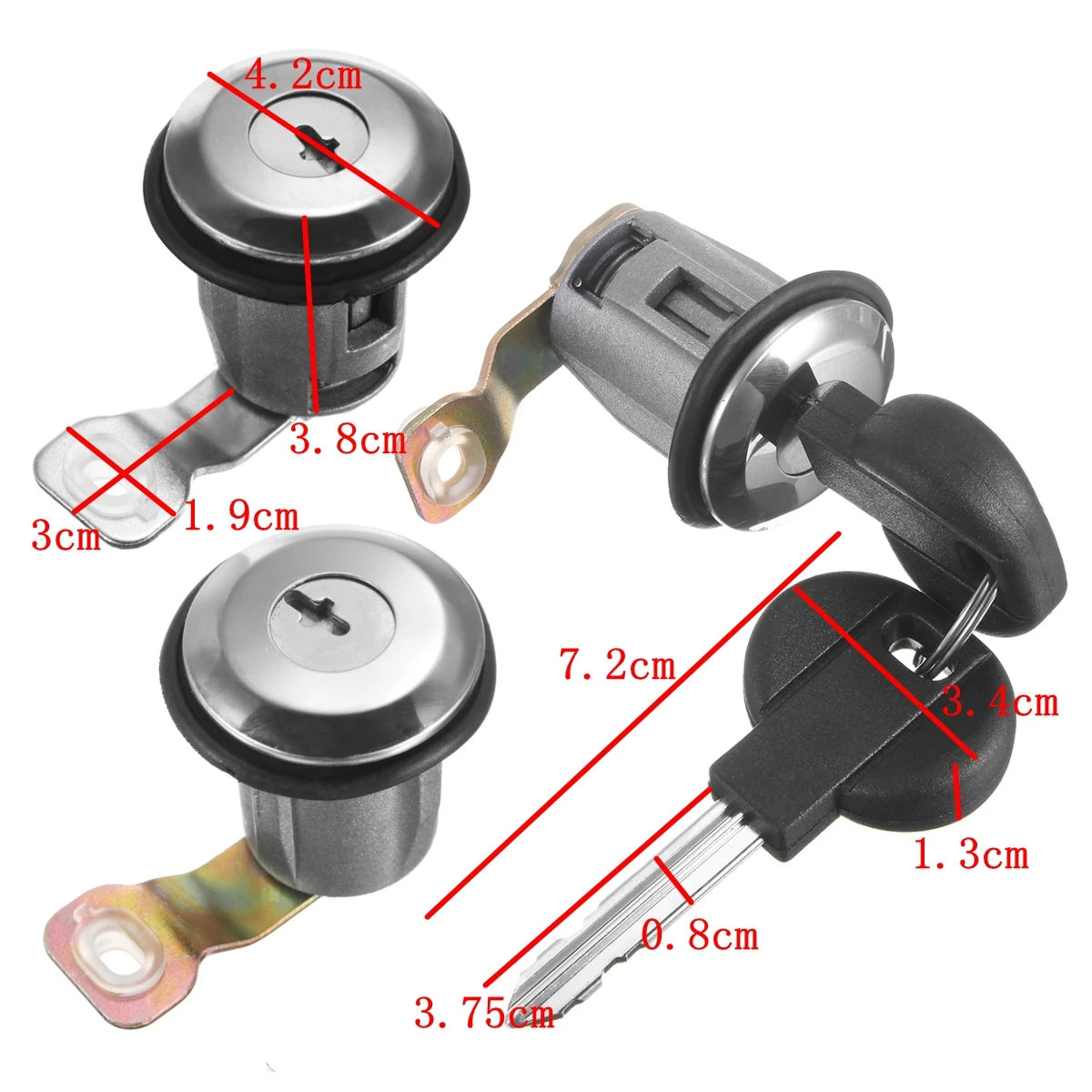 4.2cm
3.8cm
3cm
1.9cm
7.2cm
3.4cm
1.3cm
0.8cm
3.75cm