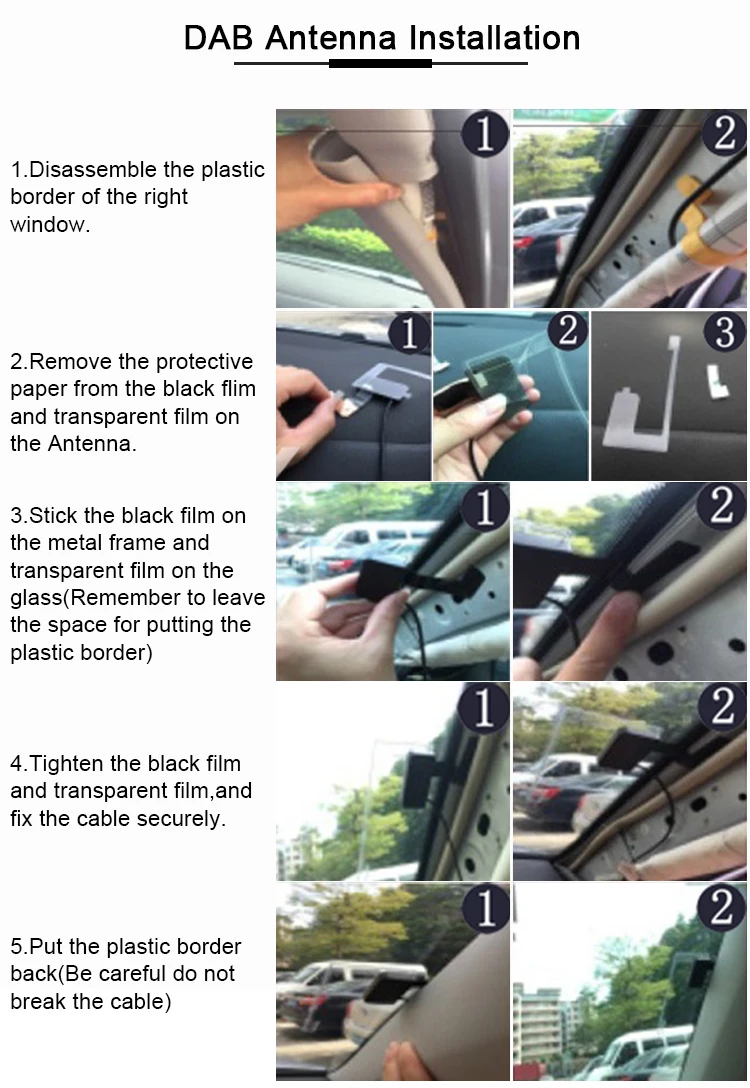 DAB Antenna Installation

1.Disassemble the plastic border of the right window.

1

2

2.Remove the protective paper from the black flim and transparent film on the Antenna.

1

2

3

3.Stick the black film on the metal frame and transparent film on the glass(Remember to leave the space for putting the plastic border)

1

2

4.Tighten the black film and transparent film,and fix the cable securely.

1

2

5.Put the plastic border back(Be careful do not break the cable)

1

2