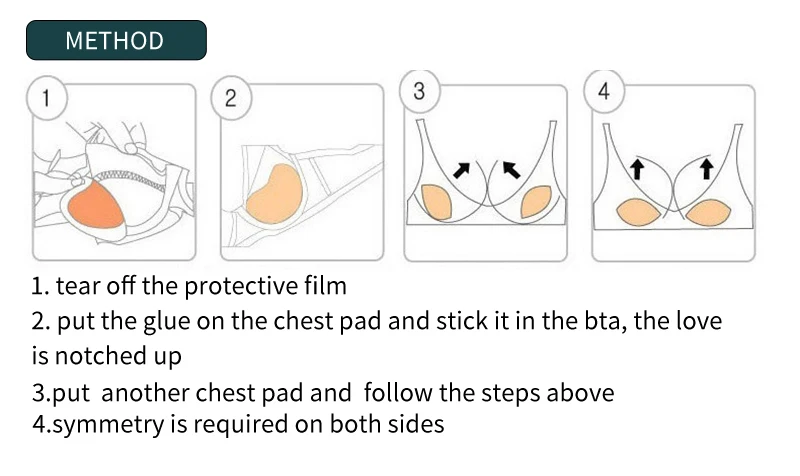 METHOD

1

2

3

4

1. tear off the protective film
2. put the glue on the chest pad and stick it in the bta, the love is notched up
3.put another chest pad and follow the steps above
4.symmetry is required on both sides