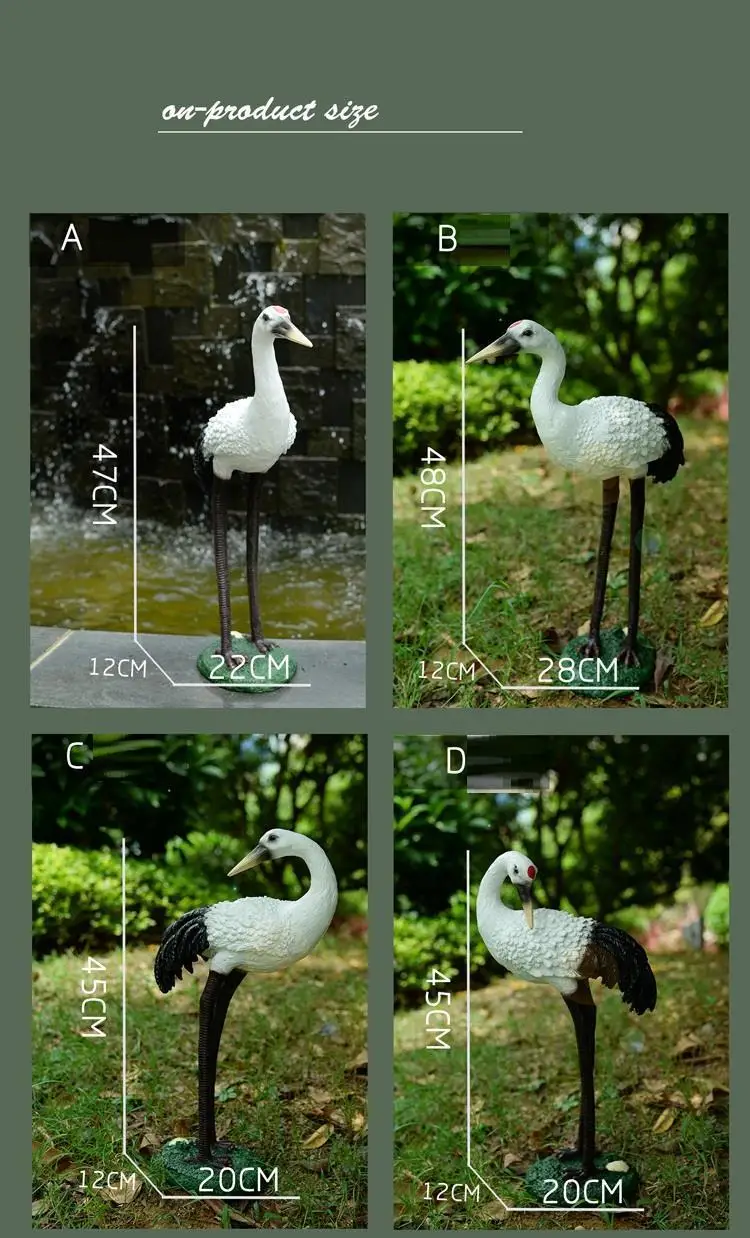 on-product size

A

47CM

12CM

22CM

B

48CM

12CM

28CM

C

45CM

12CM

20CM

D

45CM

12CM

20CM