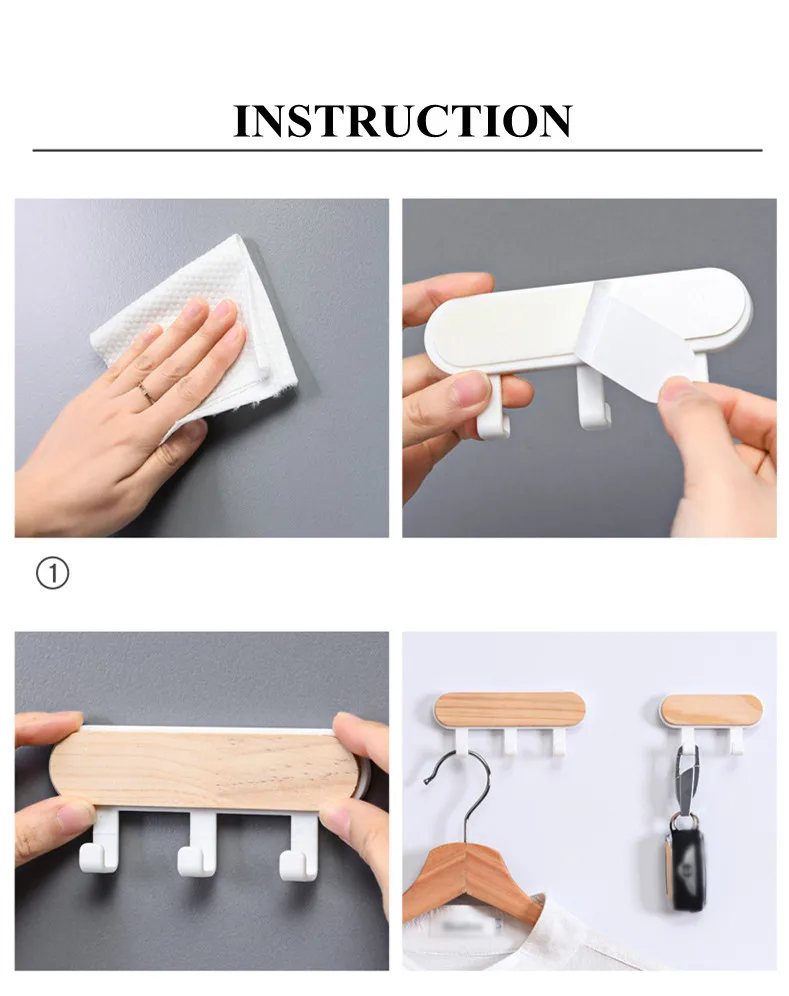 INSTRUCTION

①