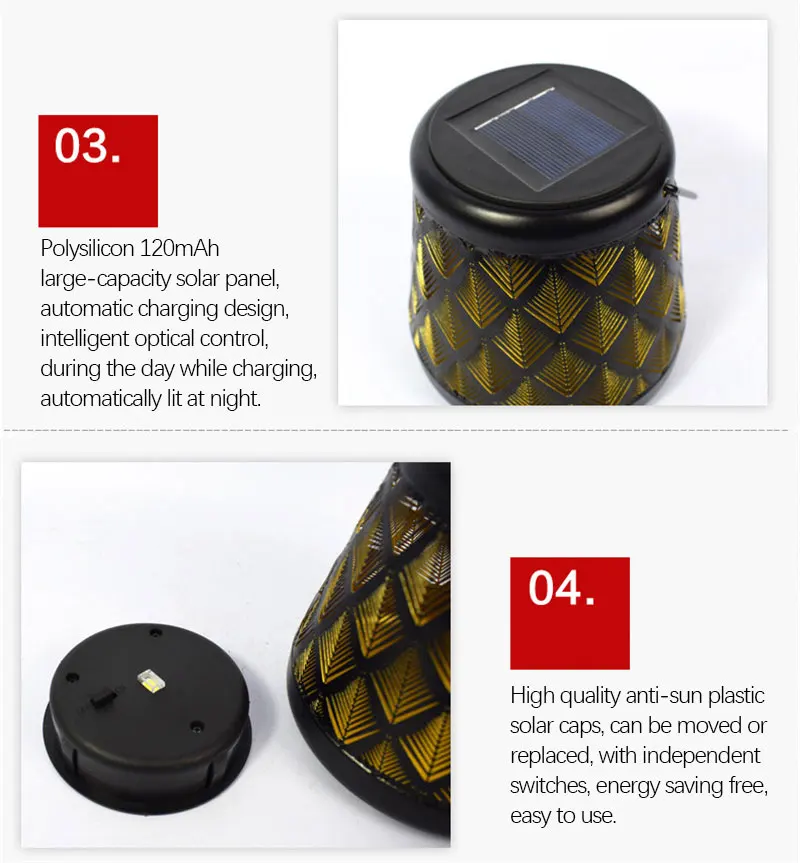 03.

Polysilicon 120mAh large-capacity solar panel, automatic charging design, intelligent optical control, during the day while charging, automatically lit at night.

04.

High quality anti-sun plastic solar caps, can be moved or replaced, with independent switches, energy saving free, easy to use.