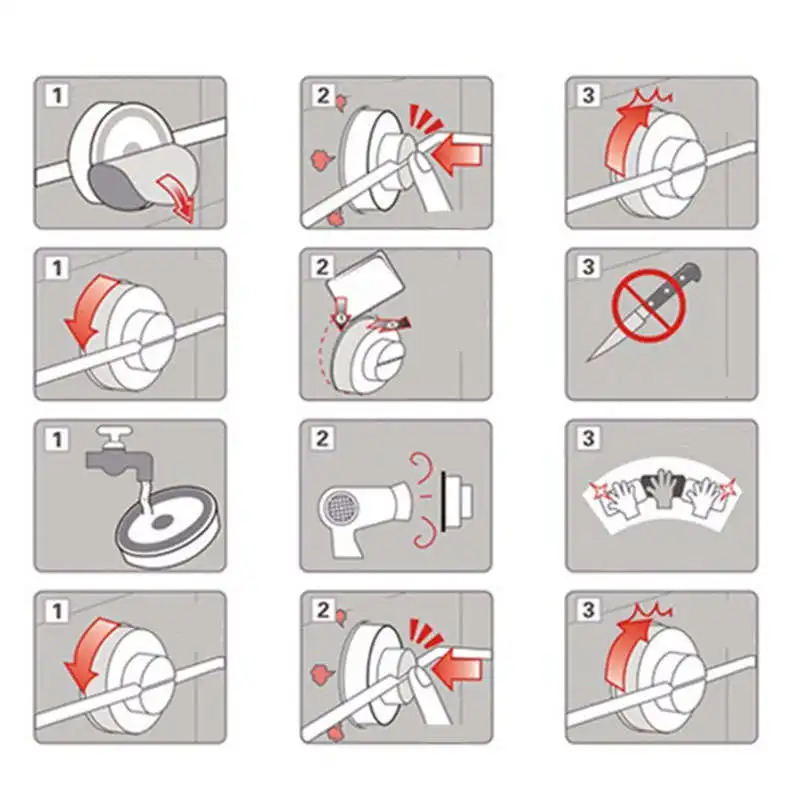 1

2

3

1

2

3

1

2

3

1

2

3