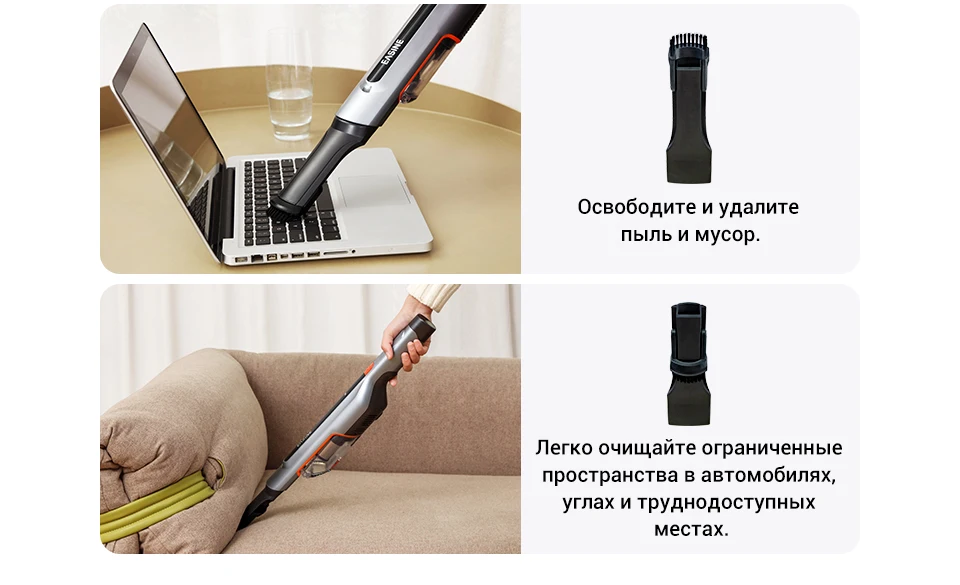 EASINE

Освободите и удалите пыль и мусор.

Легко очищайте ограниченные пространства в автомобилях, углах и труднодоступных местах.