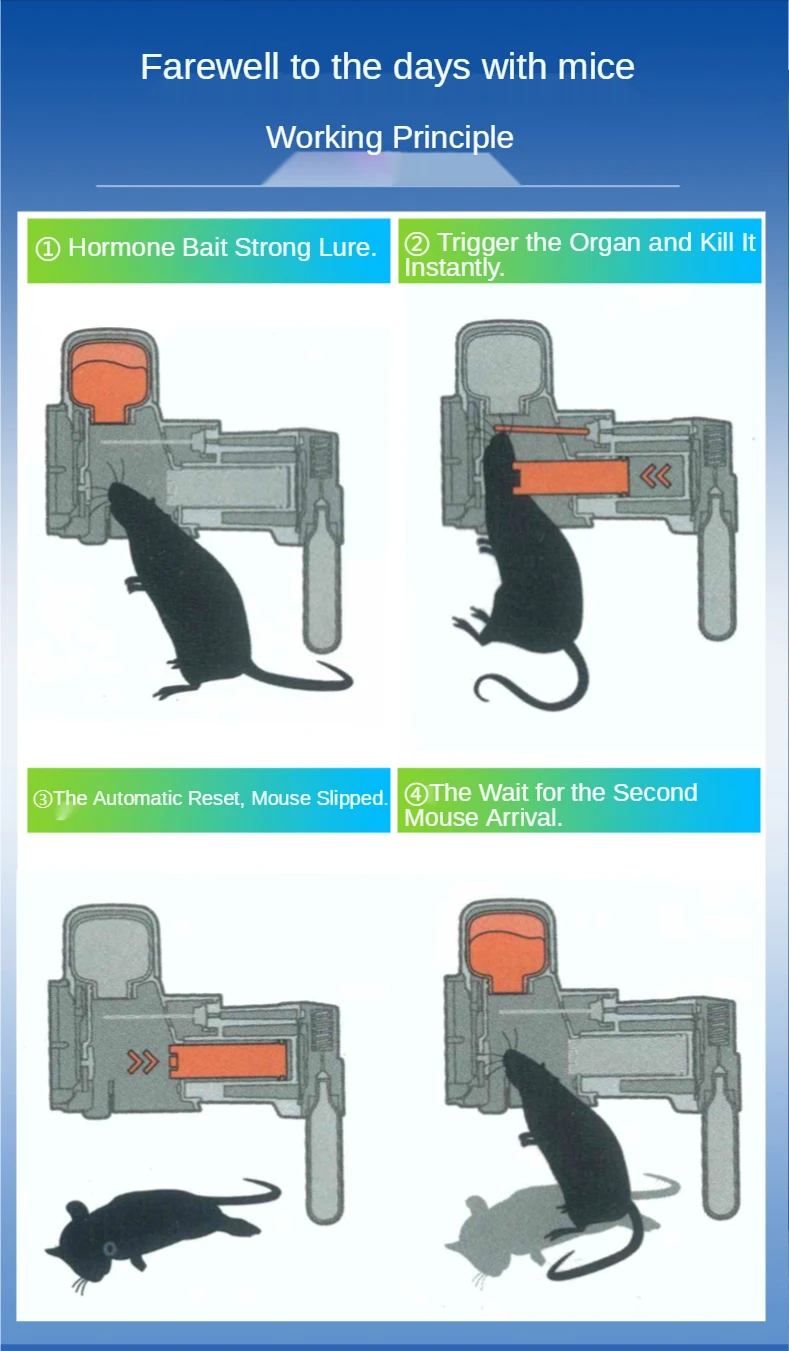 Farewell to the days with mice

Working Principle

① Hormone Bait Strong Lure.

② Trigger the Organ and Kill It Instantly.

③The Automatic Reset, Mouse Slipped.

④The Wait for the Second Mouse Arrival.