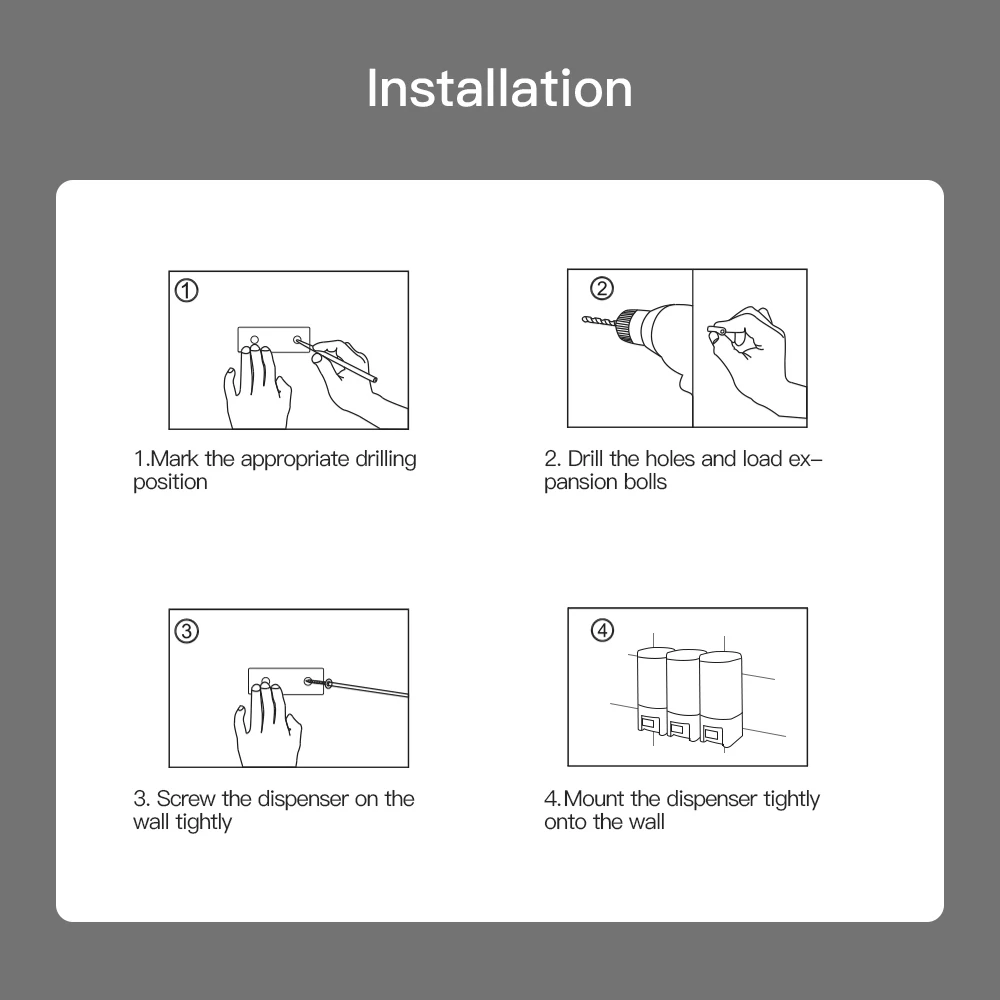 Installation

①

1.Mark the appropriate drilling position

②

2. Drill the holes and load expansion bolls

③

3. Screw the dispenser on the wall tightly

④

4.Mount the dispenser tightly onto the wall