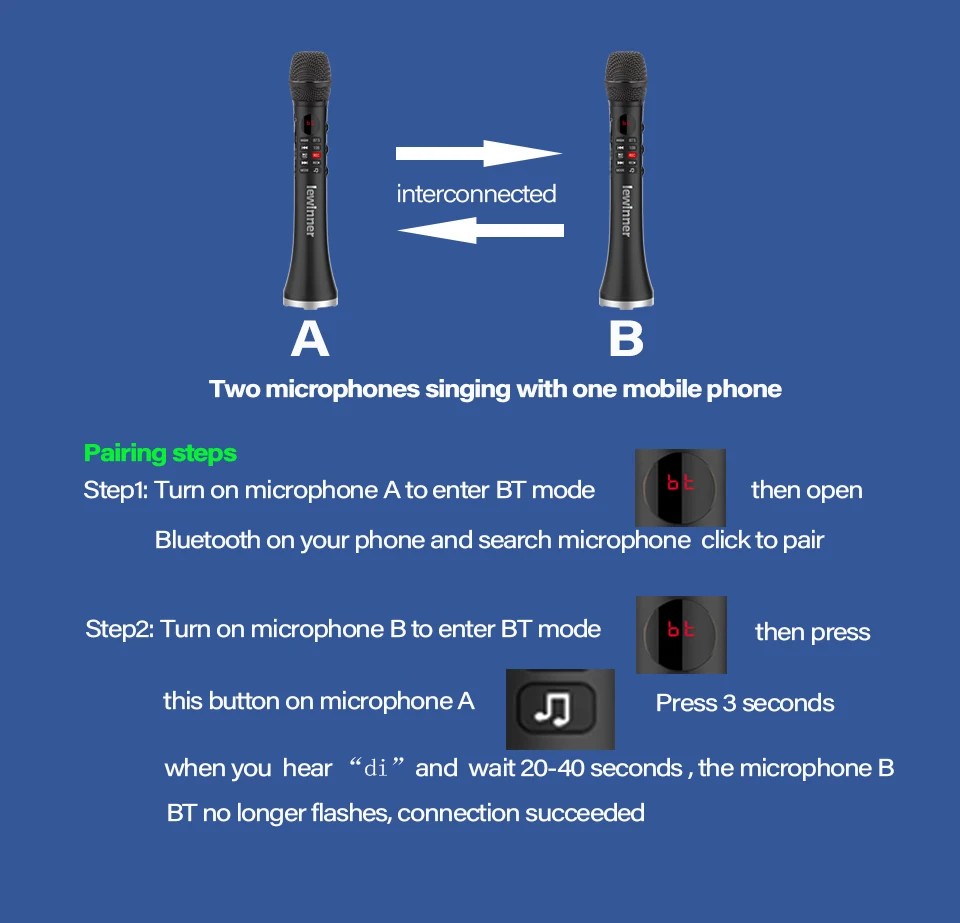 lewinner

interconnected

lewinner

A

B

Two microphones singing with one mobile phone

Pairing steps

Step1: Turn on microphone A to enter BT mode bt then open Bluetooth on your phone and search microphone click to pair

Step2: Turn on microphone B to enter BT mode bt then press this button on microphone A Press 3 seconds when you hear “di” and wait 20-40 seconds , the microphone B BT no longer flashes, connection succeeded