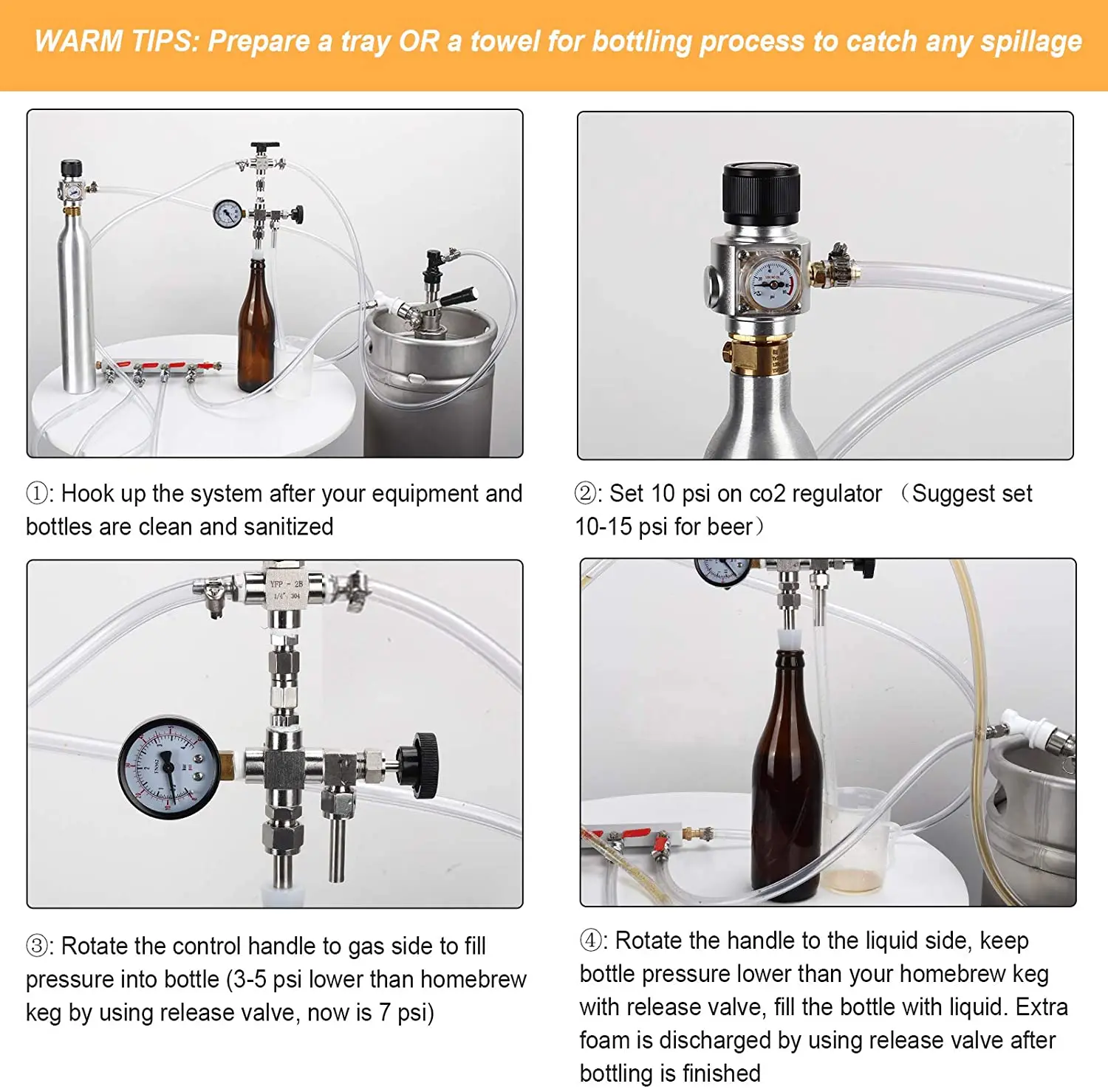 WARM TIPS: Prepare a tray OR a towel for bottling process to catch any spillage

①: Hook up the system after your equipment and bottles are clean and sanitized

②: Set 10 psi on co2 regulator （Suggest set 10-15 psi for beer）

YFP - 2B
1/4" 304

③: Rotate the control handle to gas side to fill pressure into bottle (3-5 psi lower than homebrew keg by using release valve, now is 7 psi)

④: Rotate the handle to the liquid side, keep bottle pressure lower than your homebrew keg with release valve, fill the bottle with liquid. Extra foam is discharged by using release valve after bottling is finished