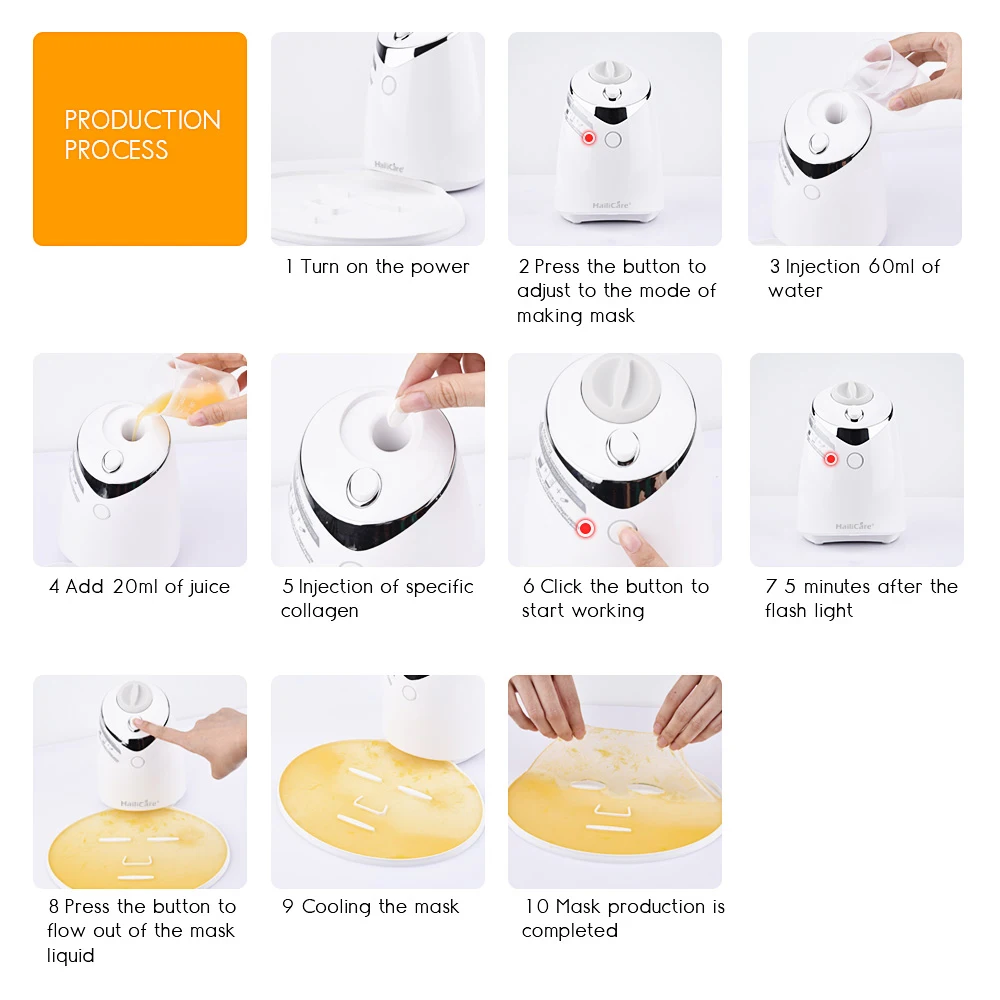 PRODUCTION PROCESS

MaliCare

1 Turn on the power

MaliCare

2 Press the button to adjust to the mode of making mask

3 Injection 60ml of water

4 Add 20ml of juice

5 Injection of specific collagen

6 Click the button to start working

MaliCare

7 5 minutes after the flash light

MaliCare

8 Press the button to flow out of the mask liquid

9 Cooling the mask

10 Mask production is completed