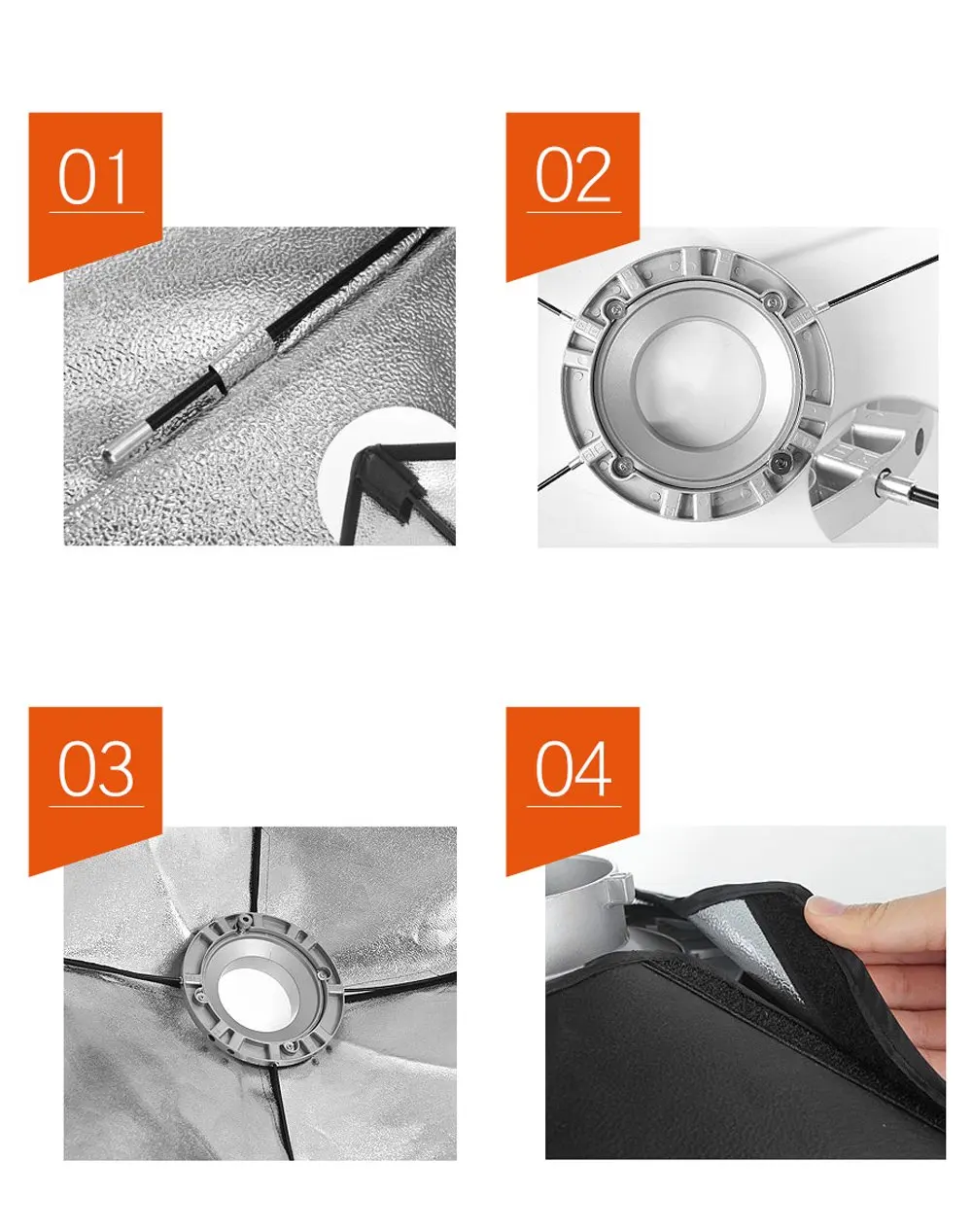 01

02

03

04