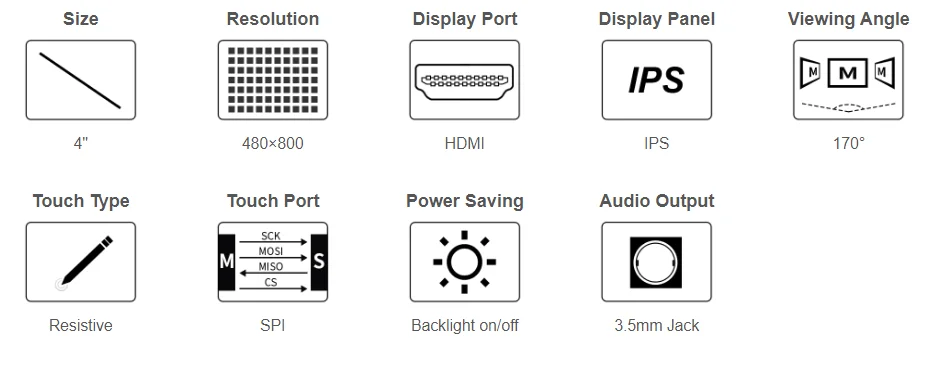 Size

4"

Resolution

480×800

Display Port

HDMI

Display Panel

IPS

IPS

Viewing Angle

M M M

170°

Touch Type

Resistive

Touch Port

M SCK MOSI MISO CS S

SPI

Power Saving

Backlight on/off

Audio Output

3.5mm Jack