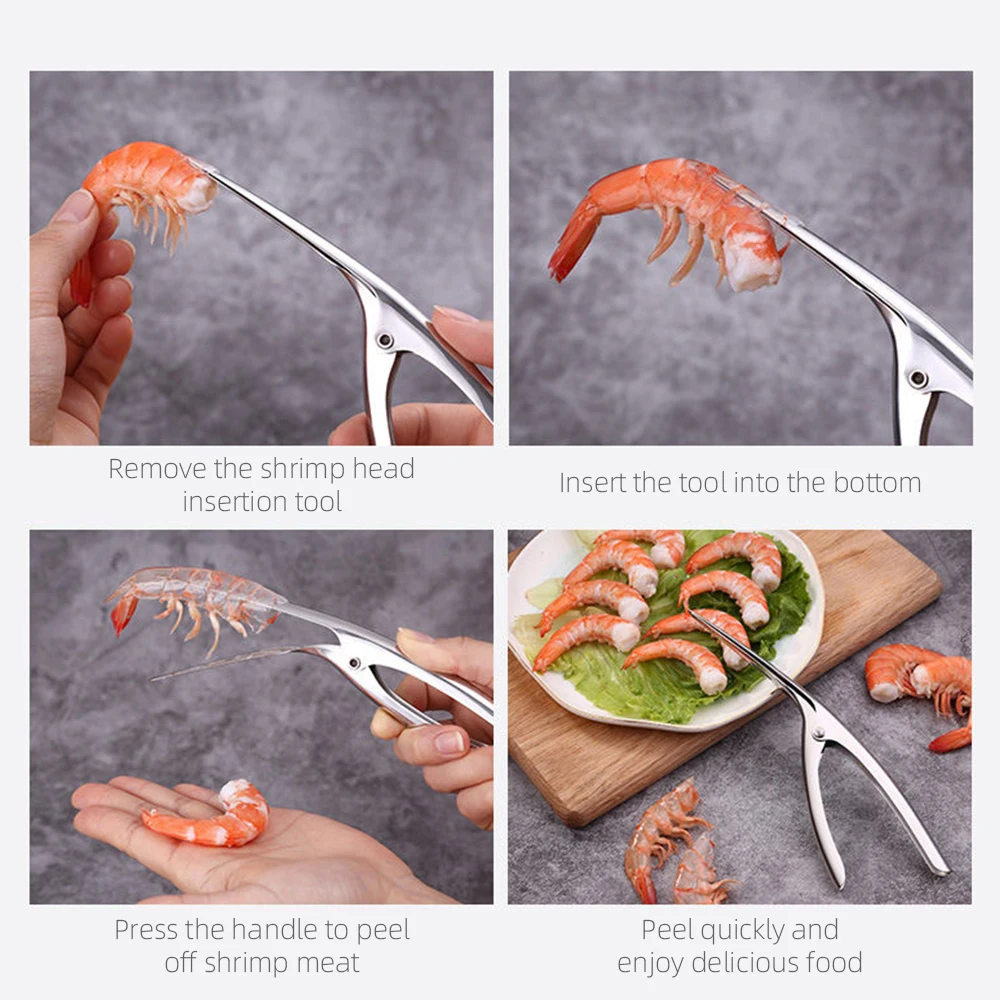 Remove the shrimp head insertion tool

Insert the tool into the bottom

Press the handle to peel off shrimp meat

Peel quickly and enjoy delicious food