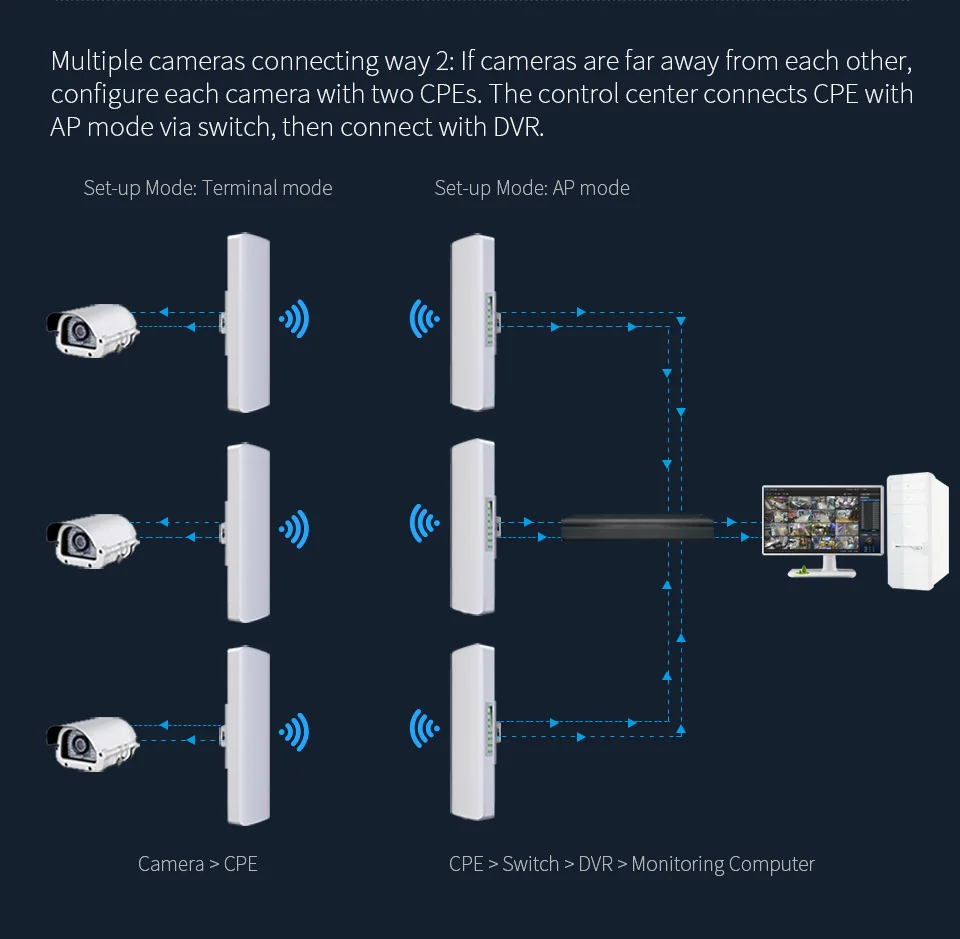 Multiple cameras connecting way 2: If cameras are far away from each other, configure each camera with two CPEs. The control center connects CPE with AP mode via switch, then connect with DVR.

Set-up Mode: Terminal mode

Set-up Mode: AP mode

Camera > CPE

CPE > Switch > DVR > Monitoring Computer