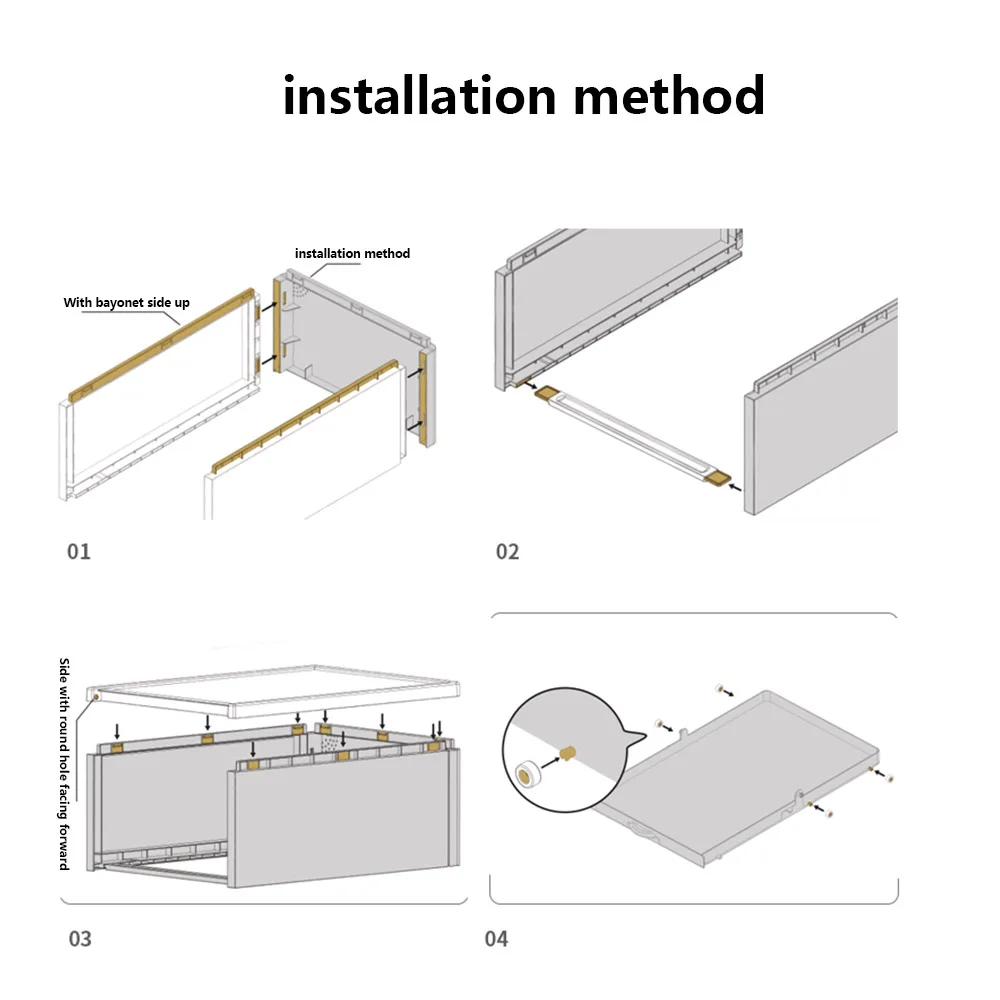 installation method

With bayonet side up

installation method

01

02

Side with round hole facing forward

03

04