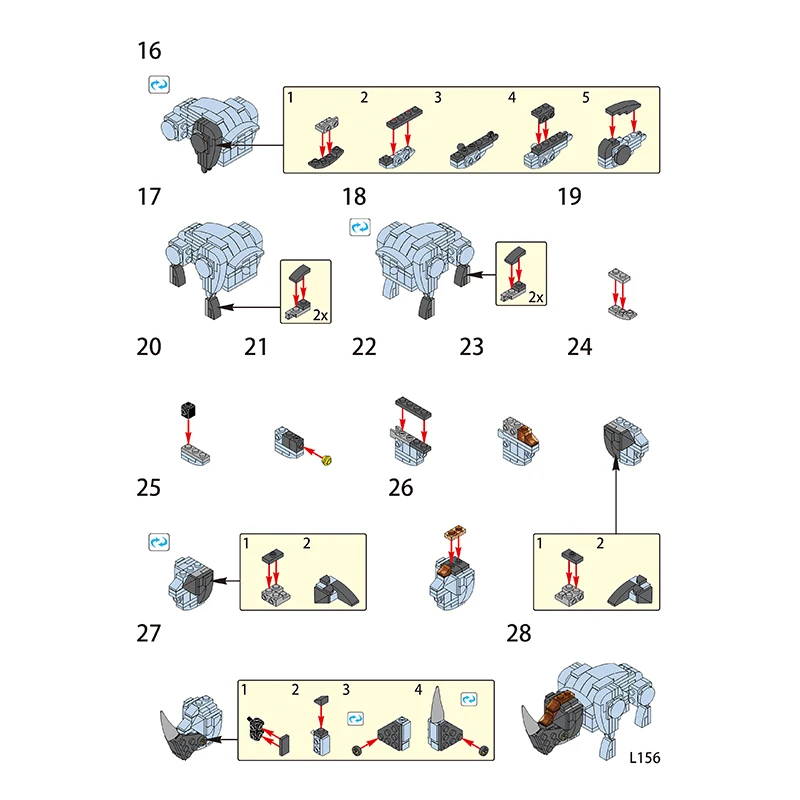 16

1 2 3 4 5

17 18 19

2x

2x

20 21 22 23 24

25 26

1 2

1 2

27 28

1 2 3 4

L156