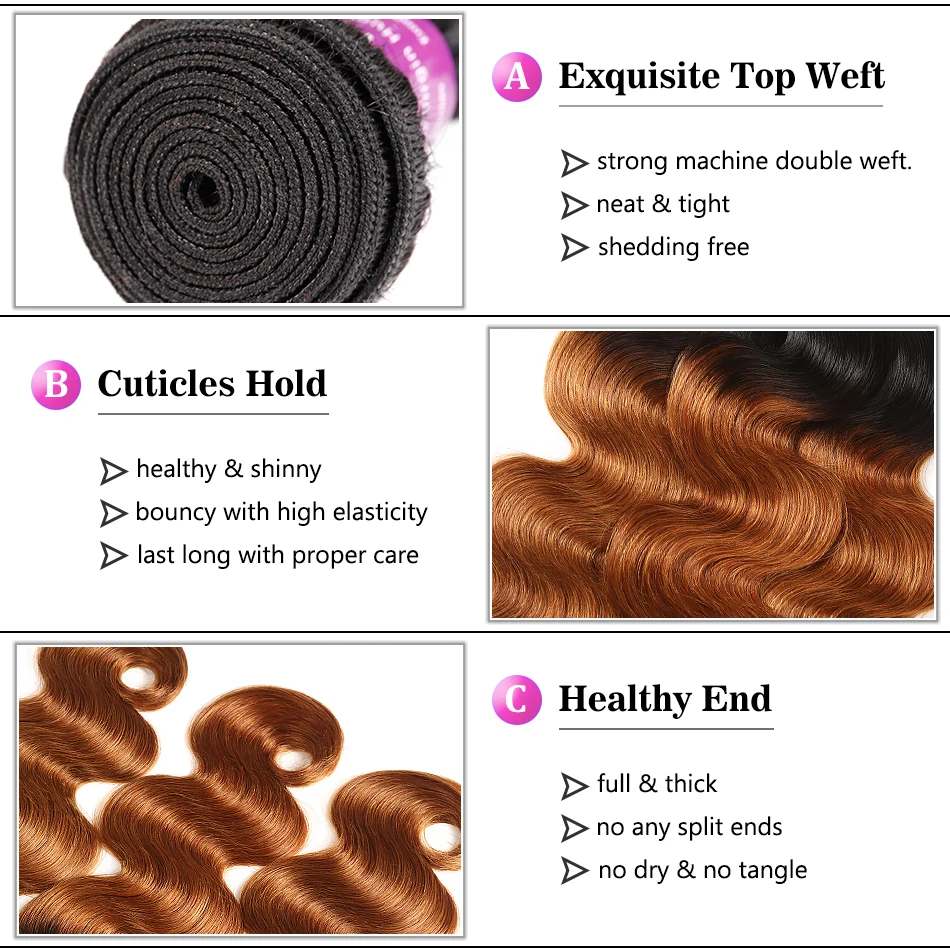 A Exquisite Top Weft

strong machine double weft.
neat & tight
shedding free

B Cuticles Hold

healthy & shinny
bouncy with high elasticity
last long with proper care

C Healthy End

full & thick
no any split ends
no dry & no tangle