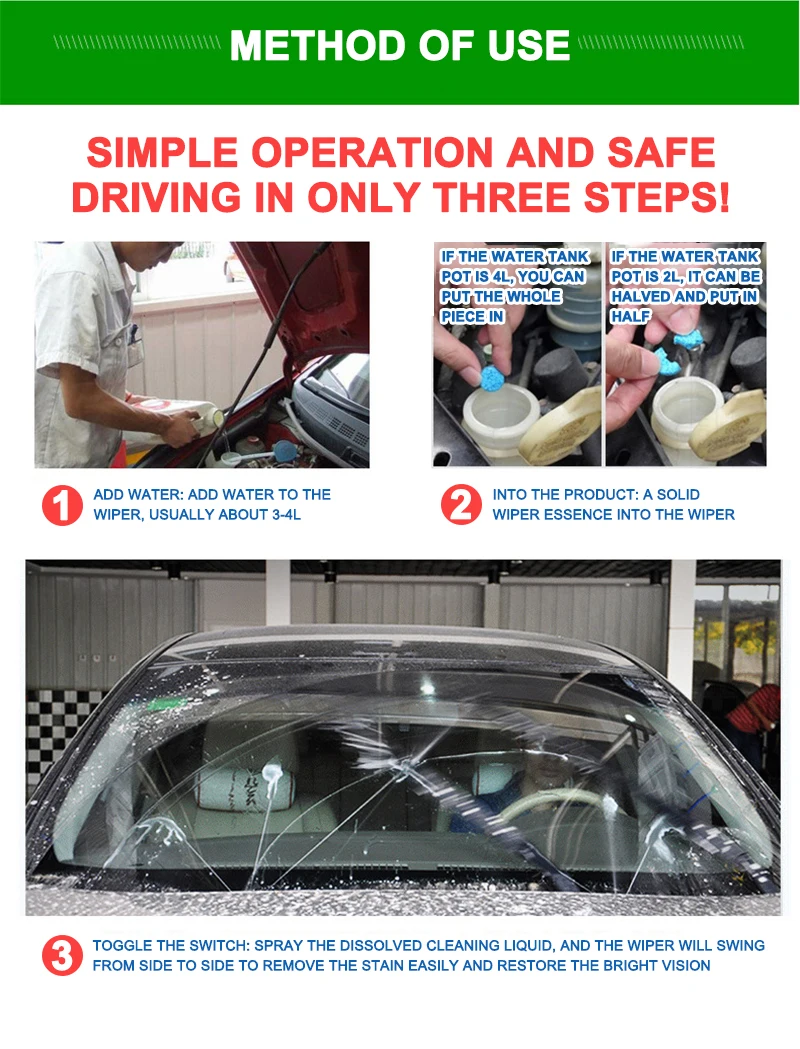 METHOD OF USE

SIMPLE OPERATION AND SAFE DRIVING IN ONLY THREE STEPS!

IF THE WATER TANK POT IS 4L, YOU CAN PUT THE WHOLE PIECE IN

IF THE WATER TANK POT IS 2L, IT CAN BE HALVED AND PUT IN HALF

1 ADD WATER: ADD WATER TO THE WIPER, USUALLY ABOUT 3-4L

2 INTO THE PRODUCT: A SOLID WIPER ESSENCE INTO THE WIPER

3 TOGGLE THE SWITCH: SPRAY THE DISSOLVED CLEANING LIQUID, AND THE WIPER WILL SWING FROM SIDE TO SIDE TO REMOVE THE STAIN EASILY AND RESTORE THE BRIGHT VISION