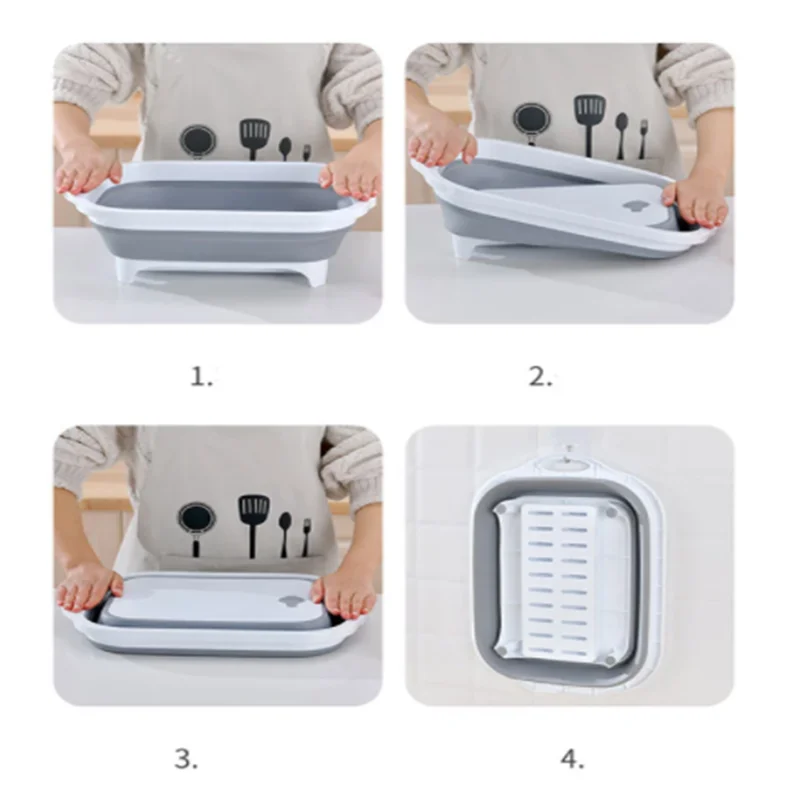 1.

2.

3.

4.