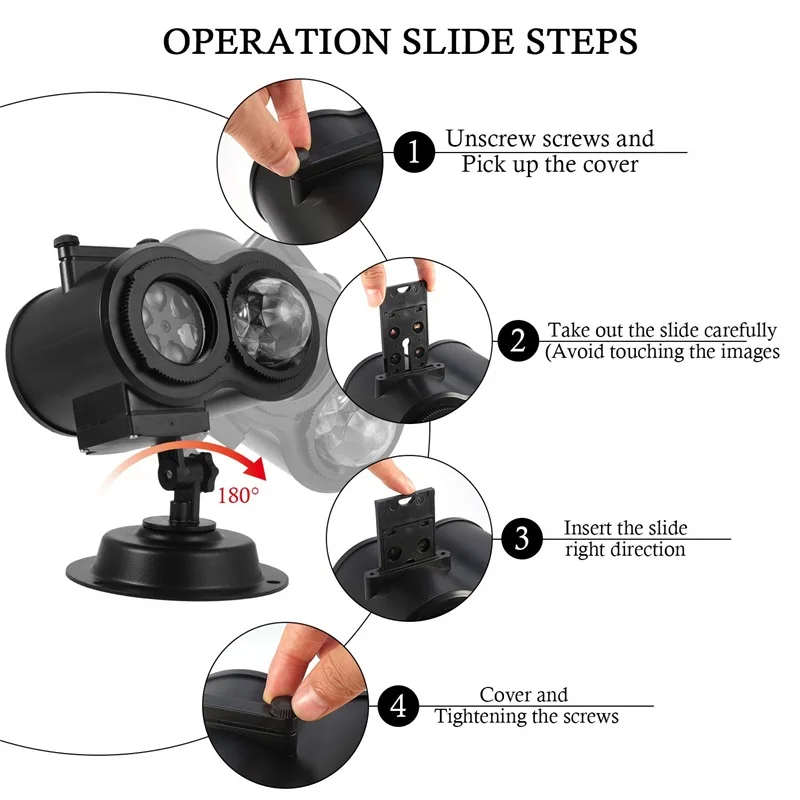 OPERATION SLIDE STEPS

1 Unscrew screws and Pick up the cover

2 Take out the slide carefully (Avoid touching the images

180°

3 Insert the slide right direction

4 Cover and Tightening the screws