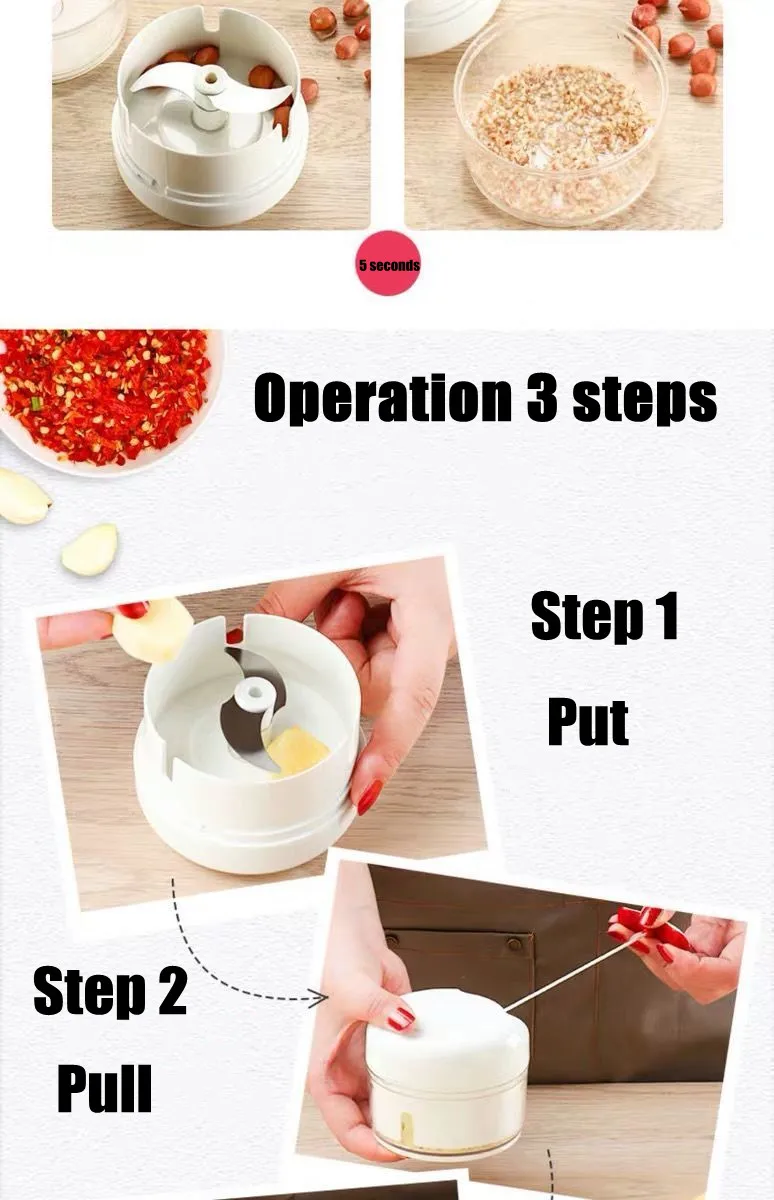 5 seconds

Operation 3 steps

Step 1
Put

Step 2
Pull