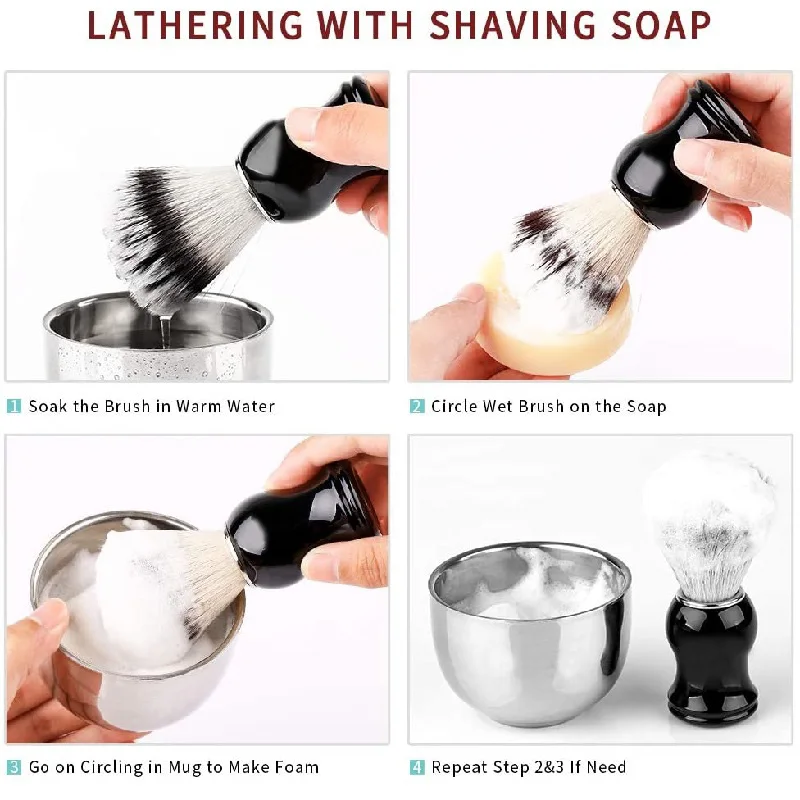 LATHERING WITH SHAVING SOAP

1 Soak the Brush in Warm Water

2 Circle Wet Brush on the Soap

3 Go on Circling in Mug to Make Foam

4 Repeat Step 2&3 If Need