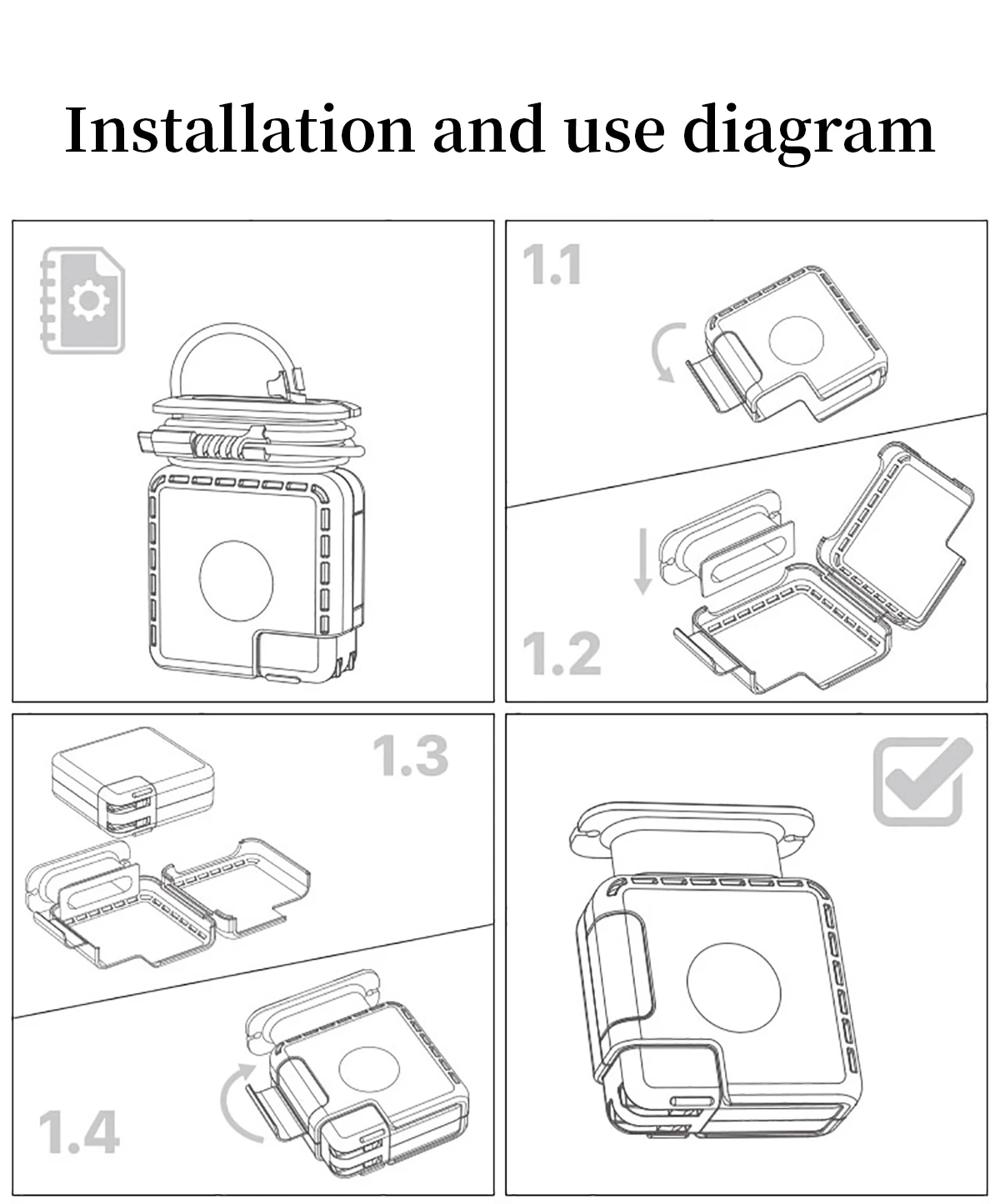 Installation and use diagram

1.1

1.2

1.3

1.4