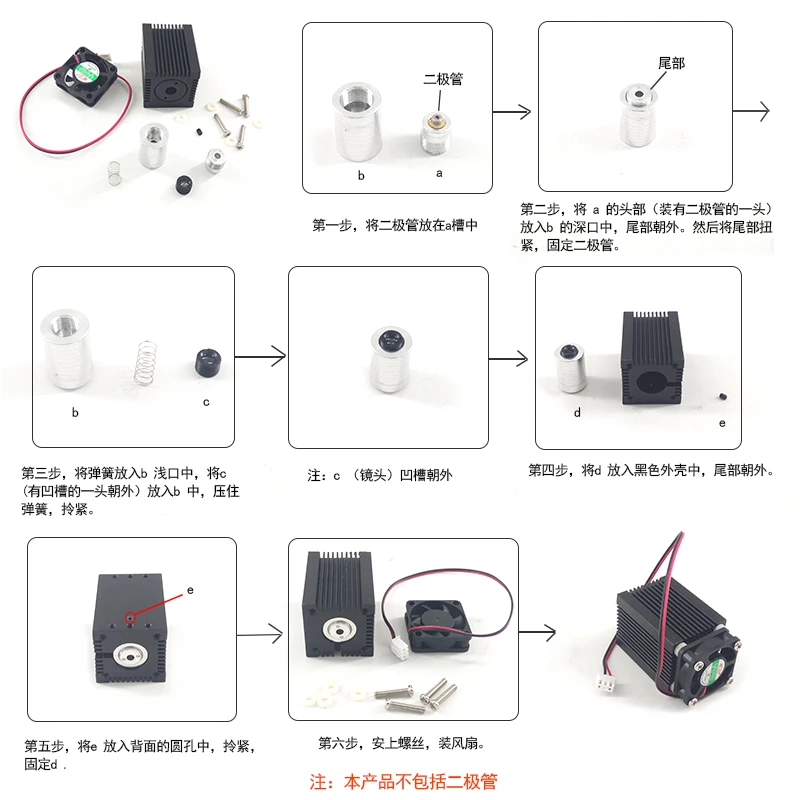 二极管

b

a

第一步，将二极管放在a槽中

尾部

第二步，将 a 的头部（装有二极管的一头）放入b 的深口中，尾部朝外。然后将尾部扭紧，固定二极管。

b

c

第三步，将弹簧放入b 浅口中，将c（有凹槽的一头朝外）放入b 中，压住弹簧，拎紧。

注：c （镜头）凹槽朝外

d

e

第四步，将d 放入黑色外壳中，尾部朝外。

e

第五步，将e 放入背面的圆孔中，拎紧，固定d .

第六步，安上螺丝，装风扇。

注：本产品不包括二极管