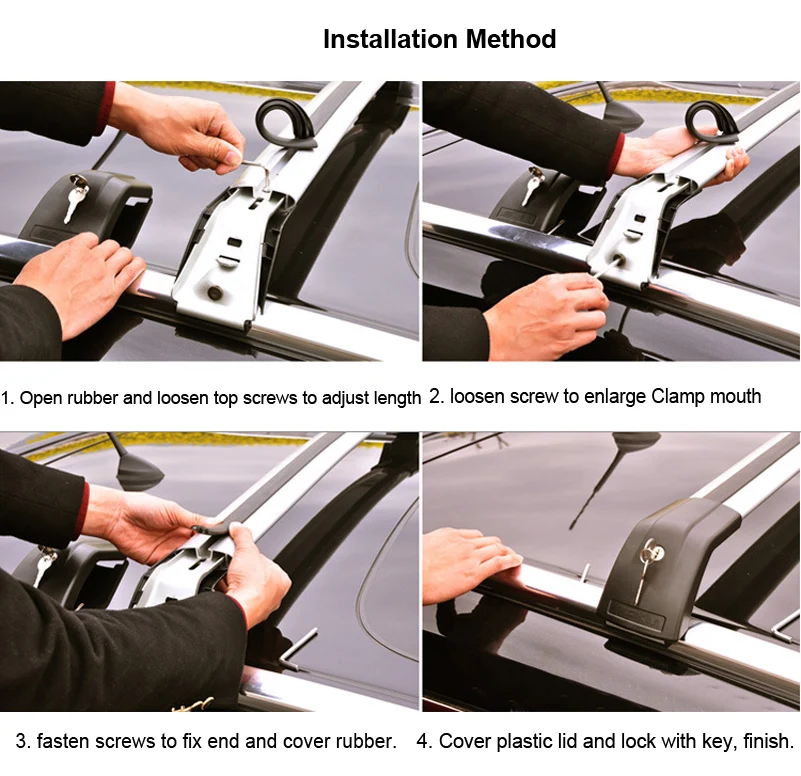 Installation Method

1. Open rubber and loosen top screws to adjust length

2. loosen screw to enlarge Clamp mouth

3. fasten screws to fix end and cover rubber.

4. Cover plastic lid and lock with key, finish.