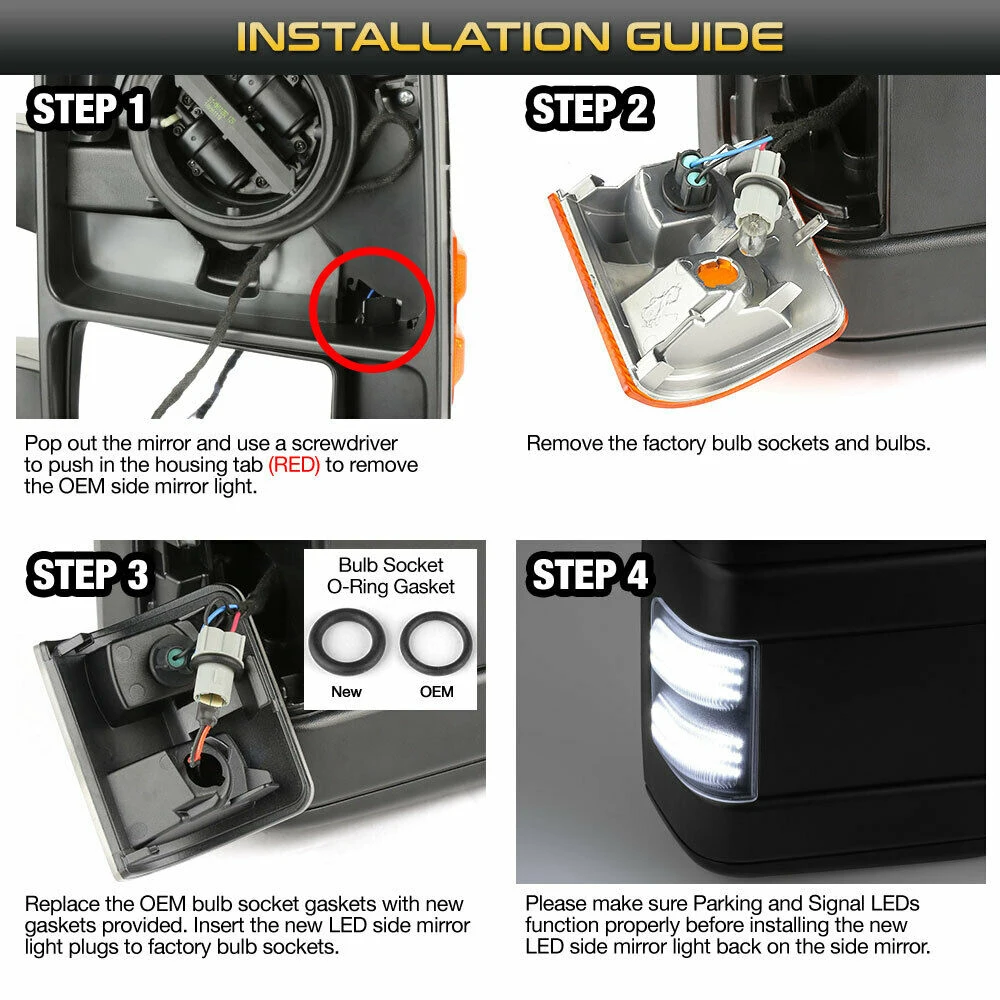 INSTALLATION GUIDE

STEP 1

Pop out the mirror and use a screwdriver to push in the housing tab (RED) to remove the OEM side mirror light.

STEP 2

Remove the factory bulb sockets and bulbs.

STEP 3

Bulb Socket O-Ring Gasket

New

OEM

Replace the OEM bulb socket gaskets with new gaskets provided. Insert the new LED side mirror light plugs to factory bulb sockets.

STEP 4

Please make sure Parking and Signal LEDs function properly before installing the new LED side mirror light back on the side mirror.