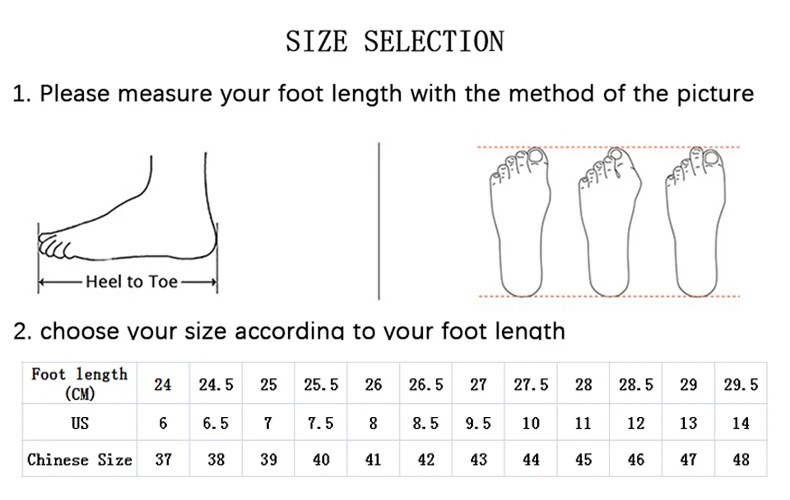 SIZE SELECTION

1. Please measure your foot length with the method of the picture

Heel to Toe

2. choose your size according to your foot length

| Foot length (CM) | 24 | 24.5 | 25 | 25.5 | 26 | 26.5 | 27 | 27.5 | 28 | 28.5 | 29 | 29.5 |
|---|---|---|---|---|---|---|---|---|---|---|---|---|
| US | 6 | 6.5 | 7 | 7.5 | 8 | 8.5 | 9.5 | 10 | 11 | 12 | 13 | 14 |
| Chinese Size | 37 | 38 | 39 | 40 | 41 | 42 | 43 | 44 | 45 | 46 | 47 | 48 |