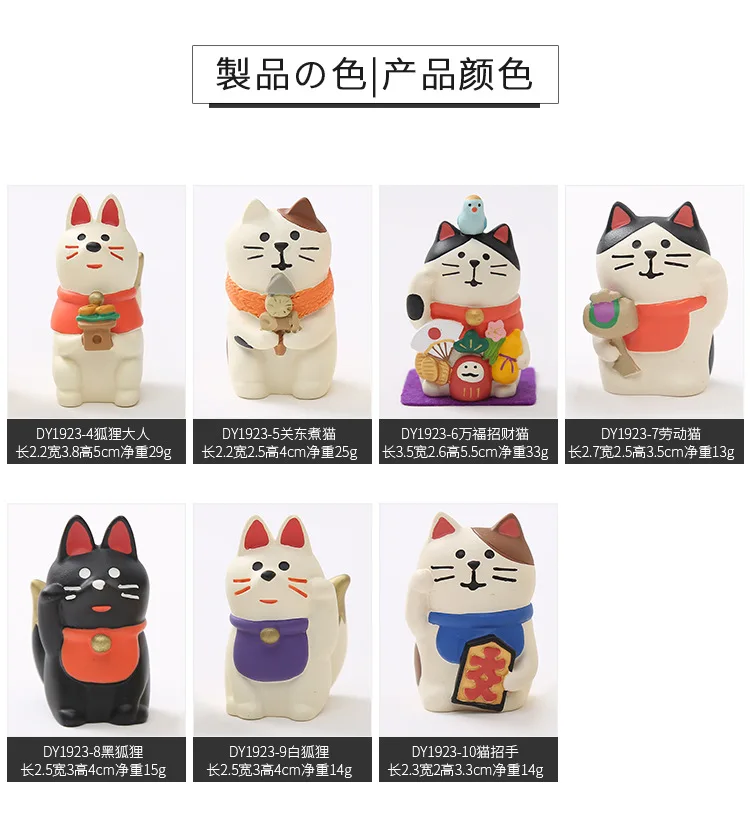 製品の色|产品颜色

DY1923-4狐狸大人
长2.2宽3.8高5cm净重29g

DY1923-5关东煮猫
长2.2宽2.5高4cm净重25g

DY1923-6万福招财猫
长3.5宽2.6高5.5cm净重33g

DY1923-7劳动猫
长2.7宽2.5高3.5cm净重13g

DY1923-8黑狐狸
长2.5宽3高4cm净重15g

DY1923-9白狐狸
长2.5宽3高4cm净重14g

DY1923-10猫招手
长2.3宽2高3.3cm净重14g